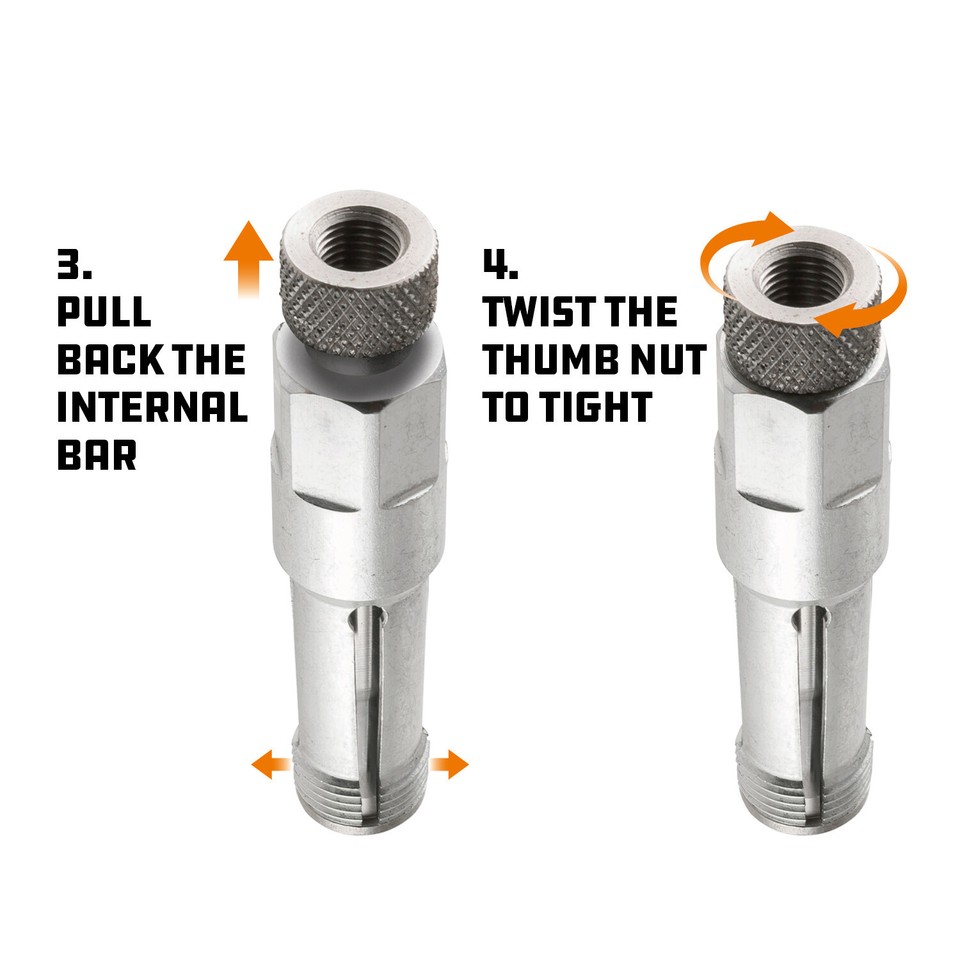 3.
PULL
BACK THE
INTERNAL
BAR

4.
TWIST THE
THUMB NUT
TO TIGHT