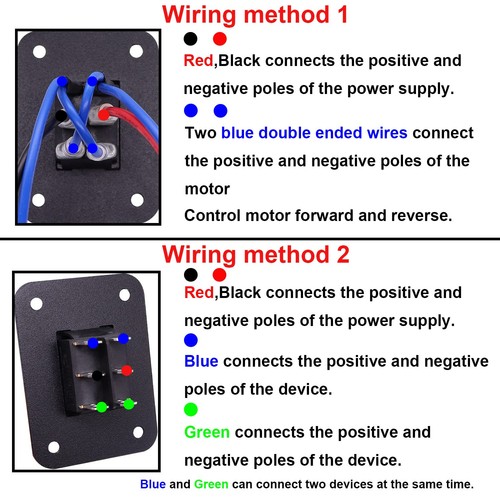 Wiring method 1

Red,Black connects the positive and negative poles of the power supply.

Two blue double ended wires connect the positive and negative poles of the motor

Control motor forward and reverse.

Wiring method 2

Red,Black connects the positive and negative poles of the power supply.

Blue connects the positive and negative poles of the device.

Green connects the positive and negative poles of the device.

Blue and Green can connect two devices at the same time.