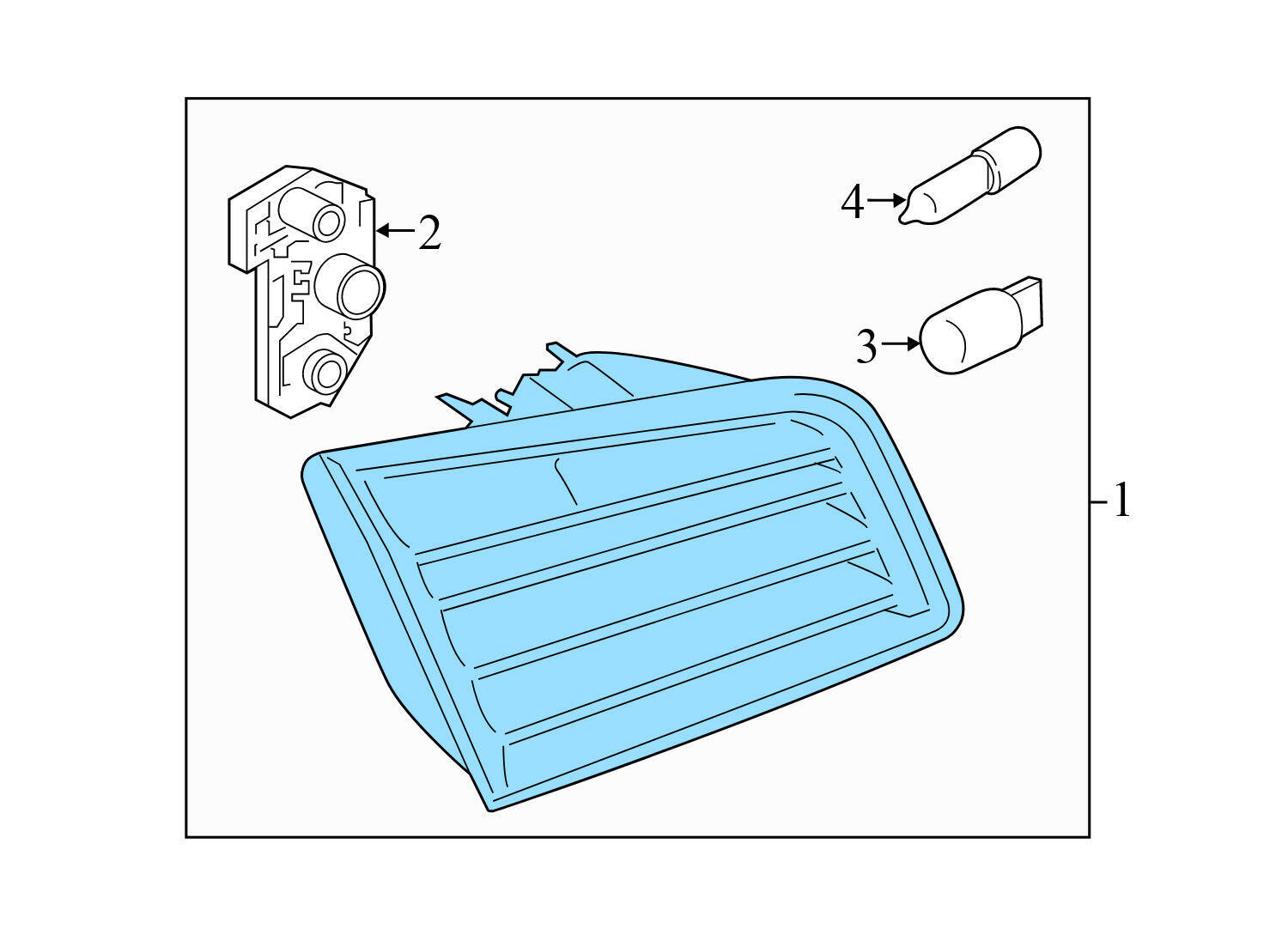 2
4
3
1