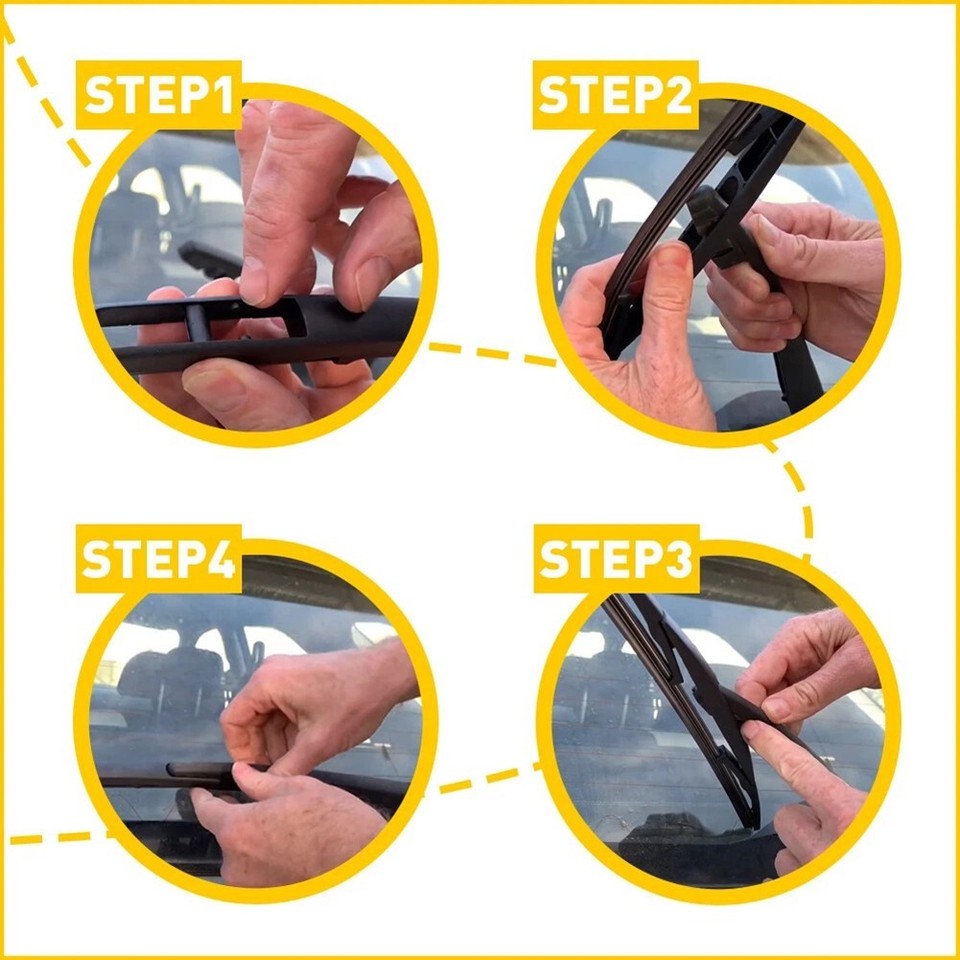 STEP1

STEP2

STEP4

STEP3