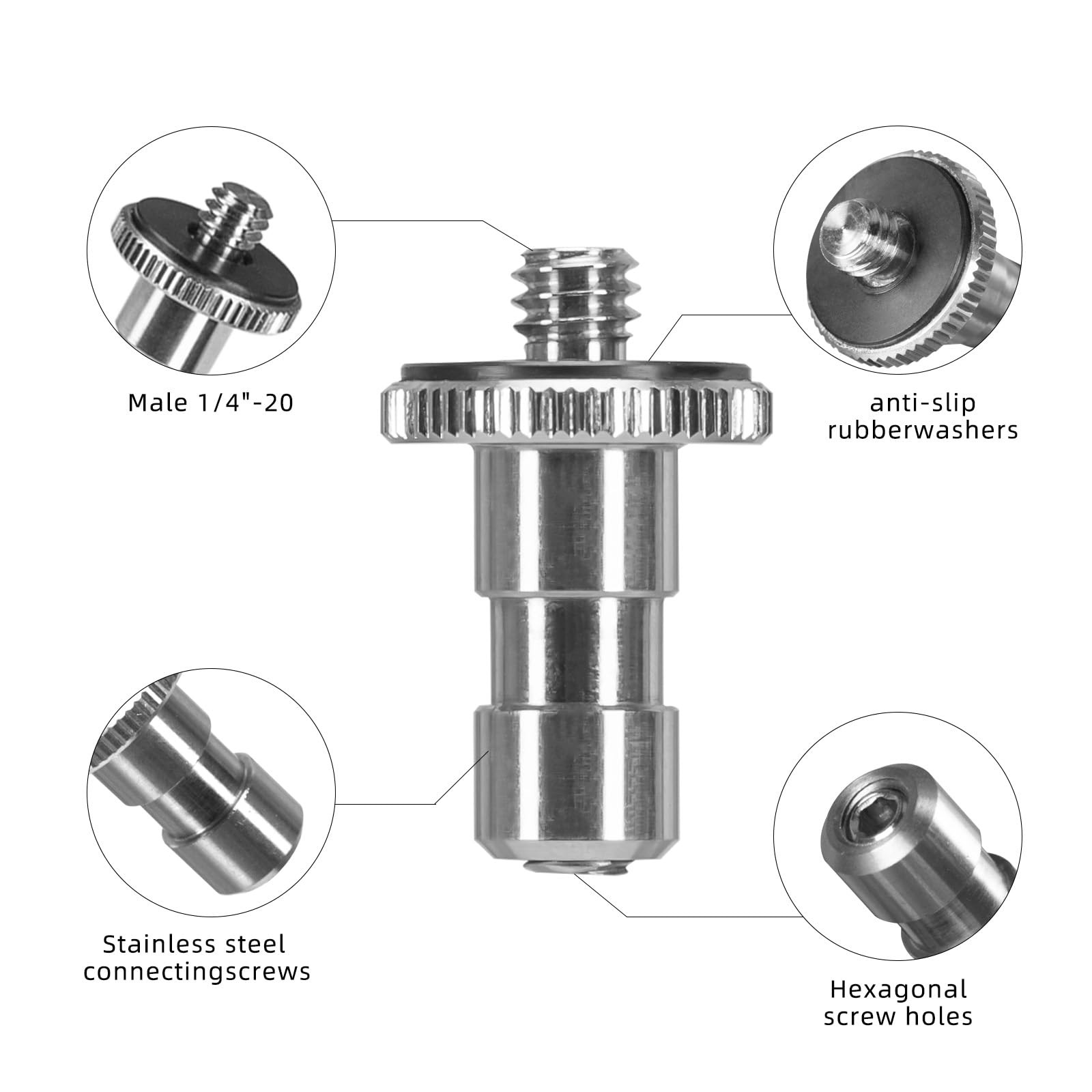 Male 1/4"-20

anti-slip
rubberwashers

Stainless steel
connectingscrews

Hexagonal
screw holes