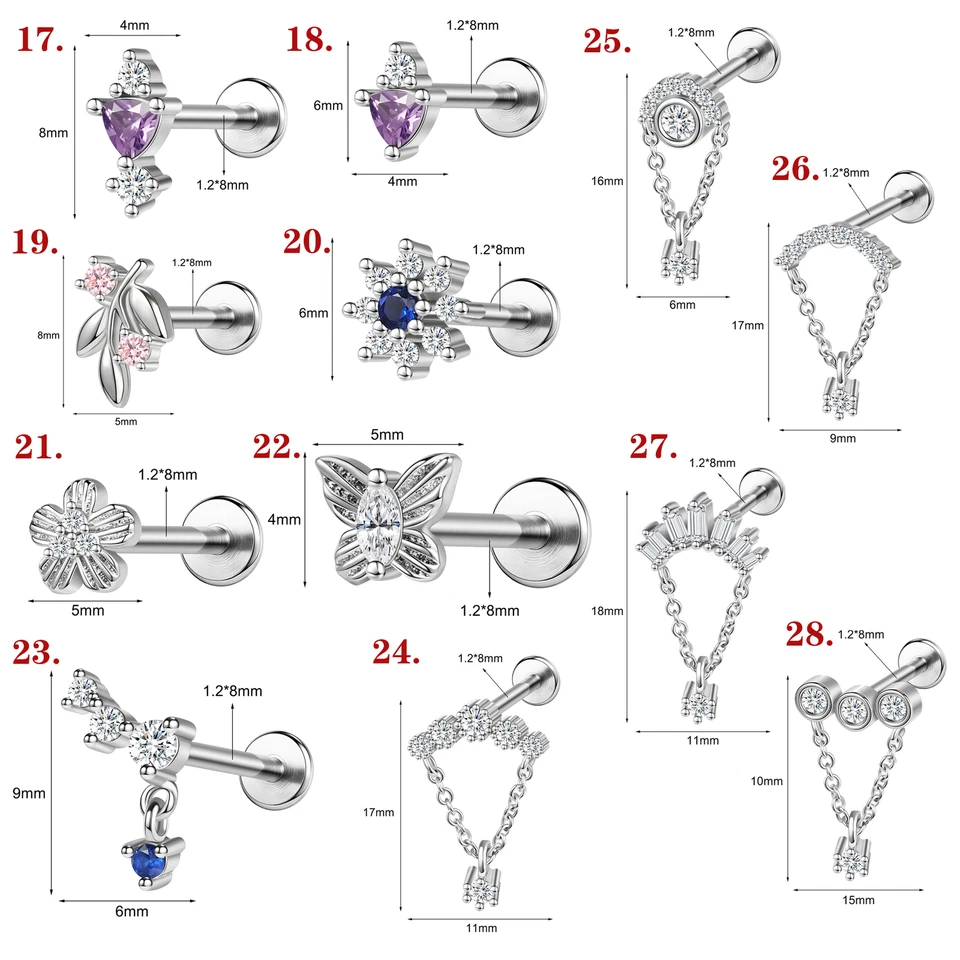 17.
4mm
8mm
1.2*8mm

18.
1.2*8mm
6mm
4mm

25.
1.2*8mm
16mm
6mm

26.
1.2*8mm
17mm
9mm

19.
1.2*8mm
8mm
5mm

20.
1.2*8mm
6mm

21.
1.2*8mm
5mm

22.
5mm
4mm
1.2*8mm

27.
1.2*8mm
18mm
11mm

23.
1.2*8mm
9mm
6mm

24.
1.2*8mm
17mm
11mm

28.
1.2*8mm
10mm
15mm