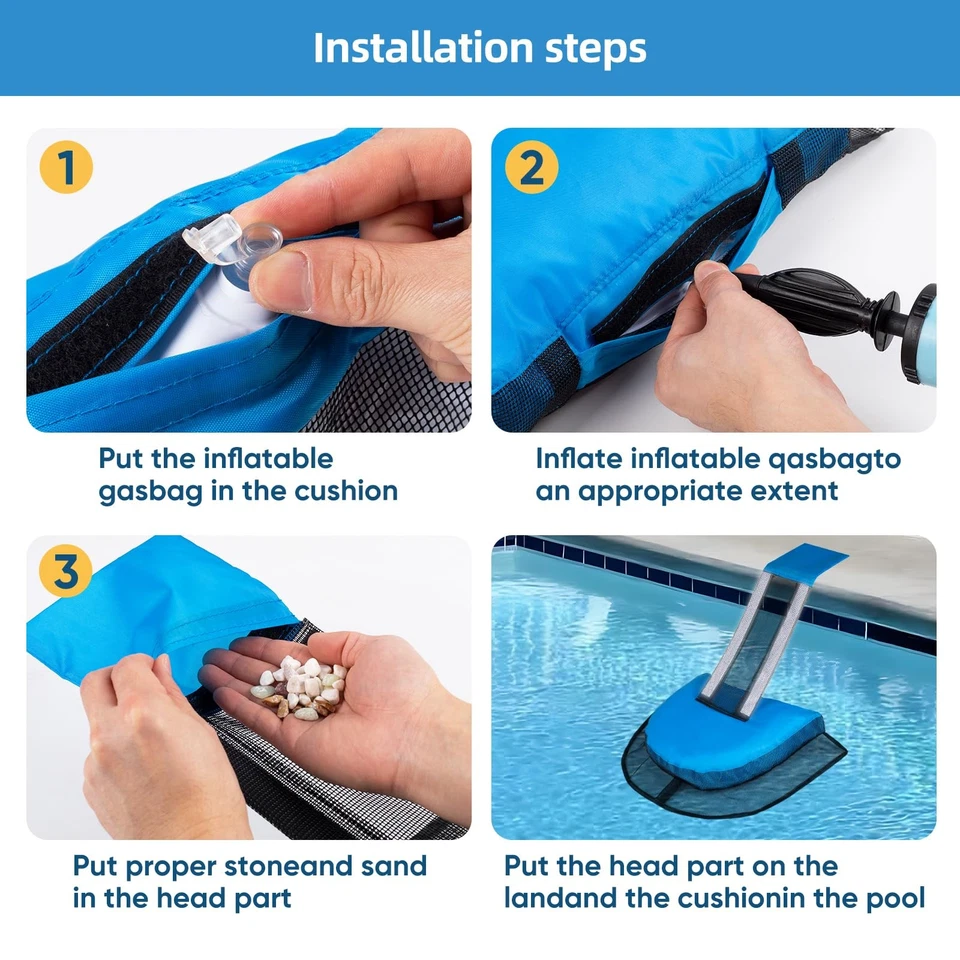 Installation steps

1

Put the inflatable gasbag in the cushion

2

Inflate inflatable qasbagto an appropriate extent

3

Put proper stoneand sand in the head part

Put the head part on the landand the cushionin the pool