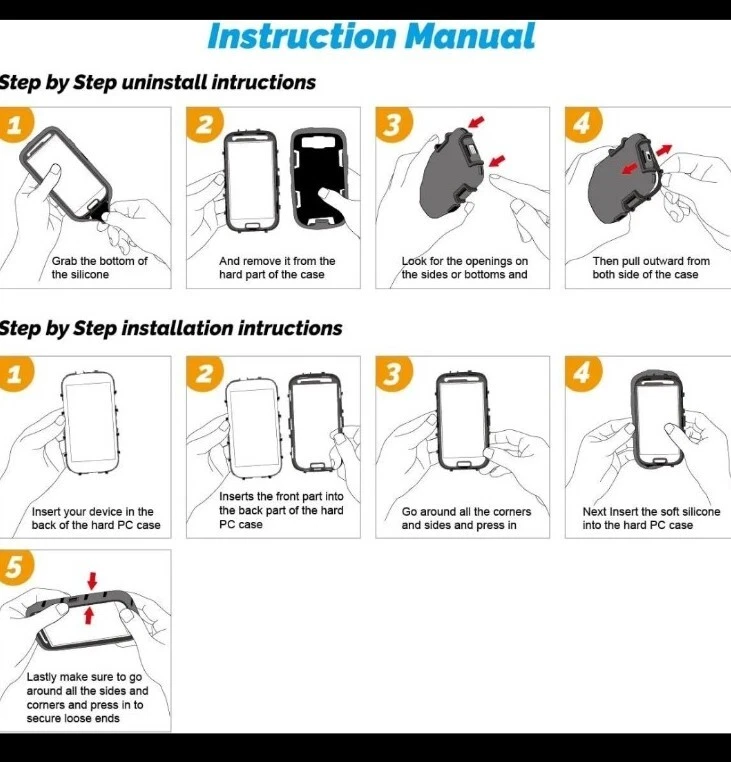 Instruction Manual

Step by Step uninstall intructions

1
Grab the bottom of the silicone

2
And remove it from the hard part of the case

3
Look for the openings on the sides or bottoms and

4
Then pull outward from both side of the case

Step by Step installation intructions

1
Insert your device in the back of the hard PC case

2
Inserts the front part into the back part of the hard PC case

3
Go around all the corners and sides and press in

4
Next Insert the soft silicone into the hard PC case

5
Lastly make sure to go around all the sides and corners and press in to secure loose ends