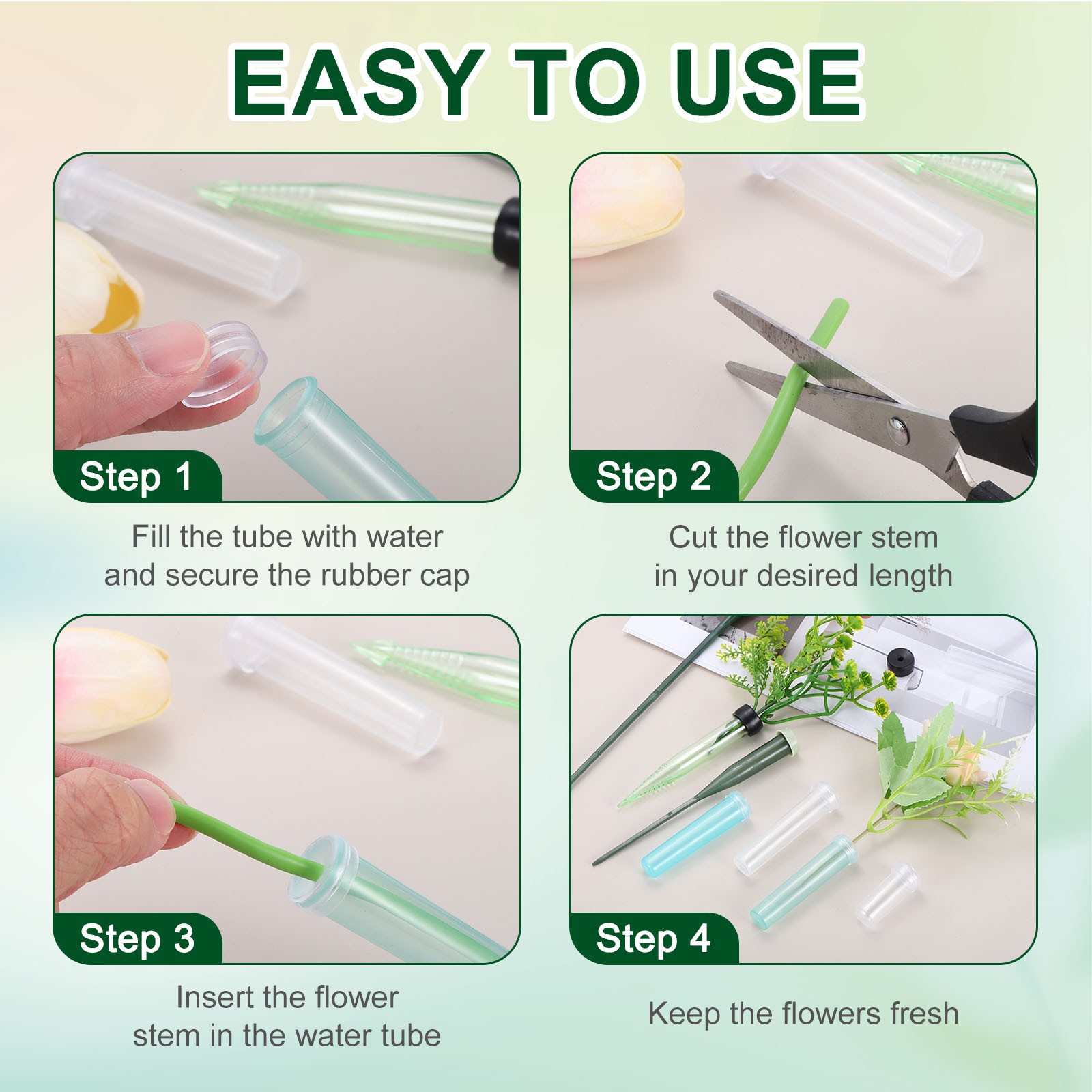 EASY TO USE

Step 1

Fill the tube with water and secure the rubber cap

Step 2

Cut the flower stem in your desired length

Step 3

Insert the flower stem in the water tube

Step 4

Keep the flowers fresh