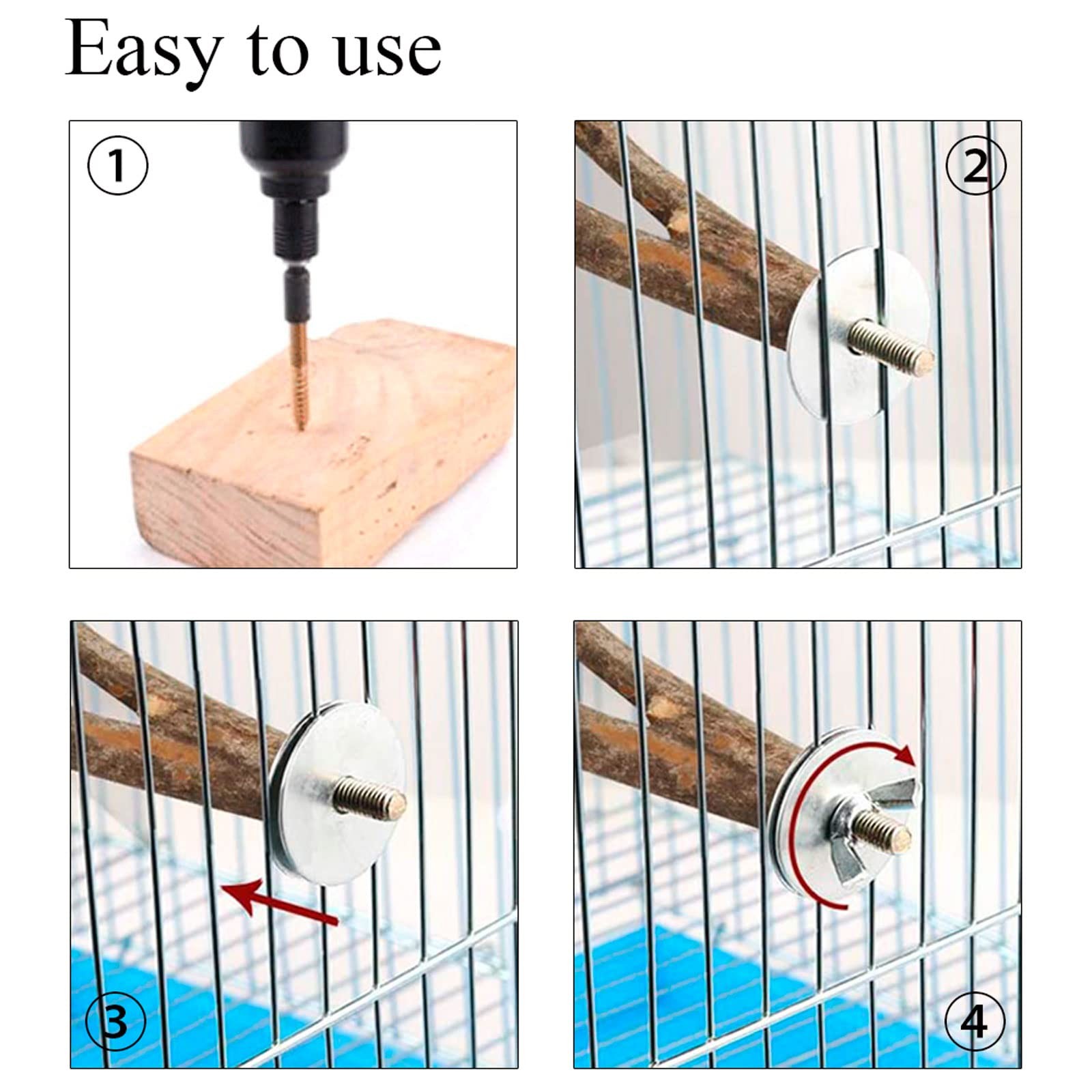 Easy to use

①

②

③

④