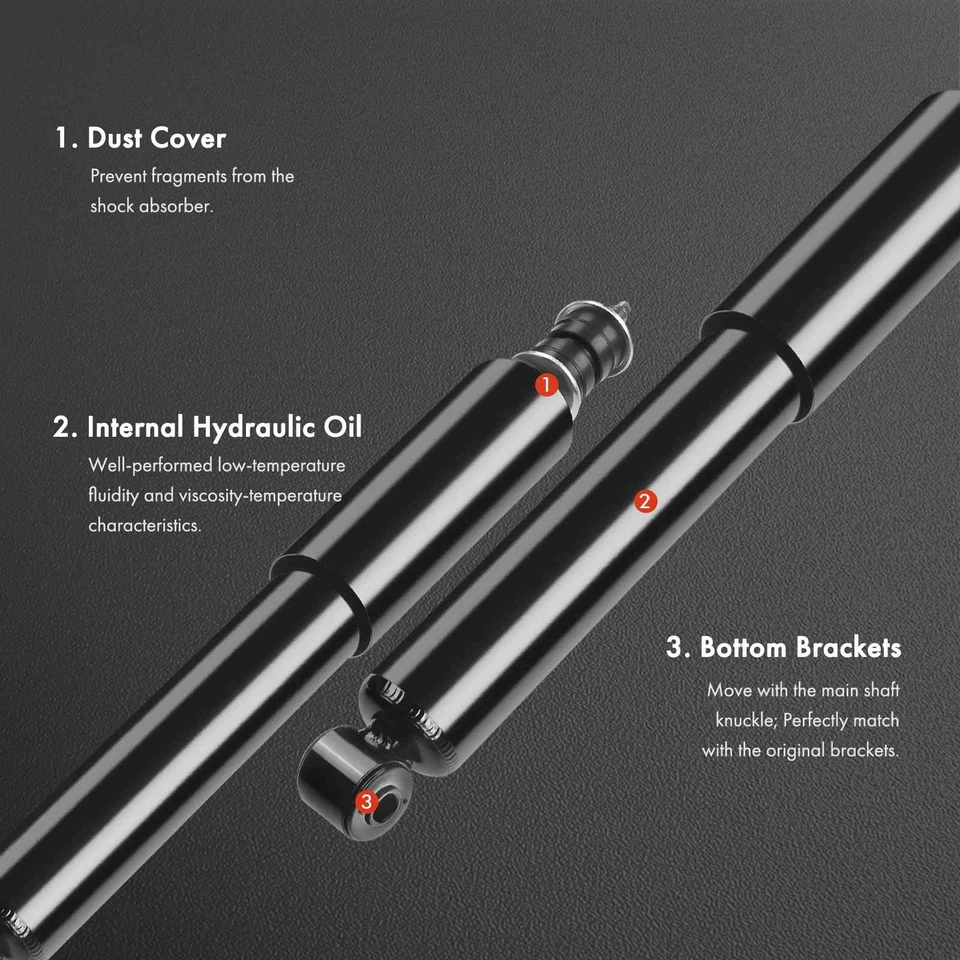 1. Dust Cover

Prevent fragments from the shock absorber.

2. Internal Hydraulic Oil

Well-performed low-temperature fluidity and viscosity-temperature characteristics.

1

2

3. Bottom Brackets

Move with the main shaft knuckle; Perfectly match with the original brackets.

3