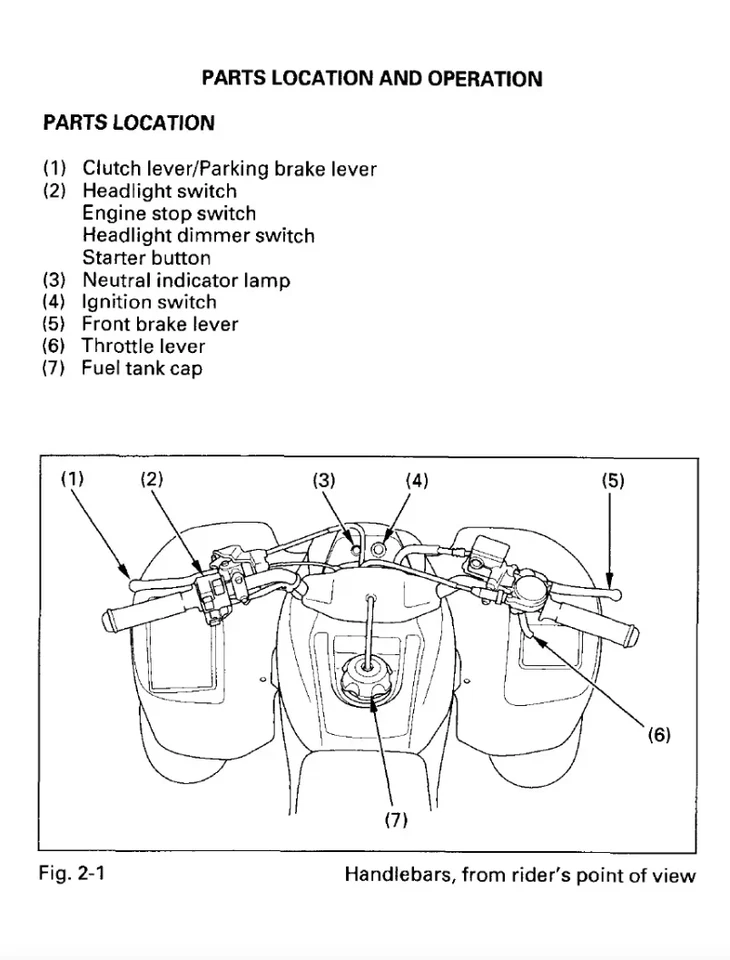 PARTS LOCATION AND OPERATION

PARTS LOCATION

(1) Clutch lever/Parking brake lever
(2) Headlight switch
Engine stop switch
Headlight dimmer switch
Starter button
(3) Neutral indicator lamp
(4) Ignition switch
(5) Front brake lever
(6) Throttle lever
(7) Fuel tank cap

(1) (2) (3) (4) (5)

(6)

(7)

Fig. 2-1

Handlebars, from rider's point of view