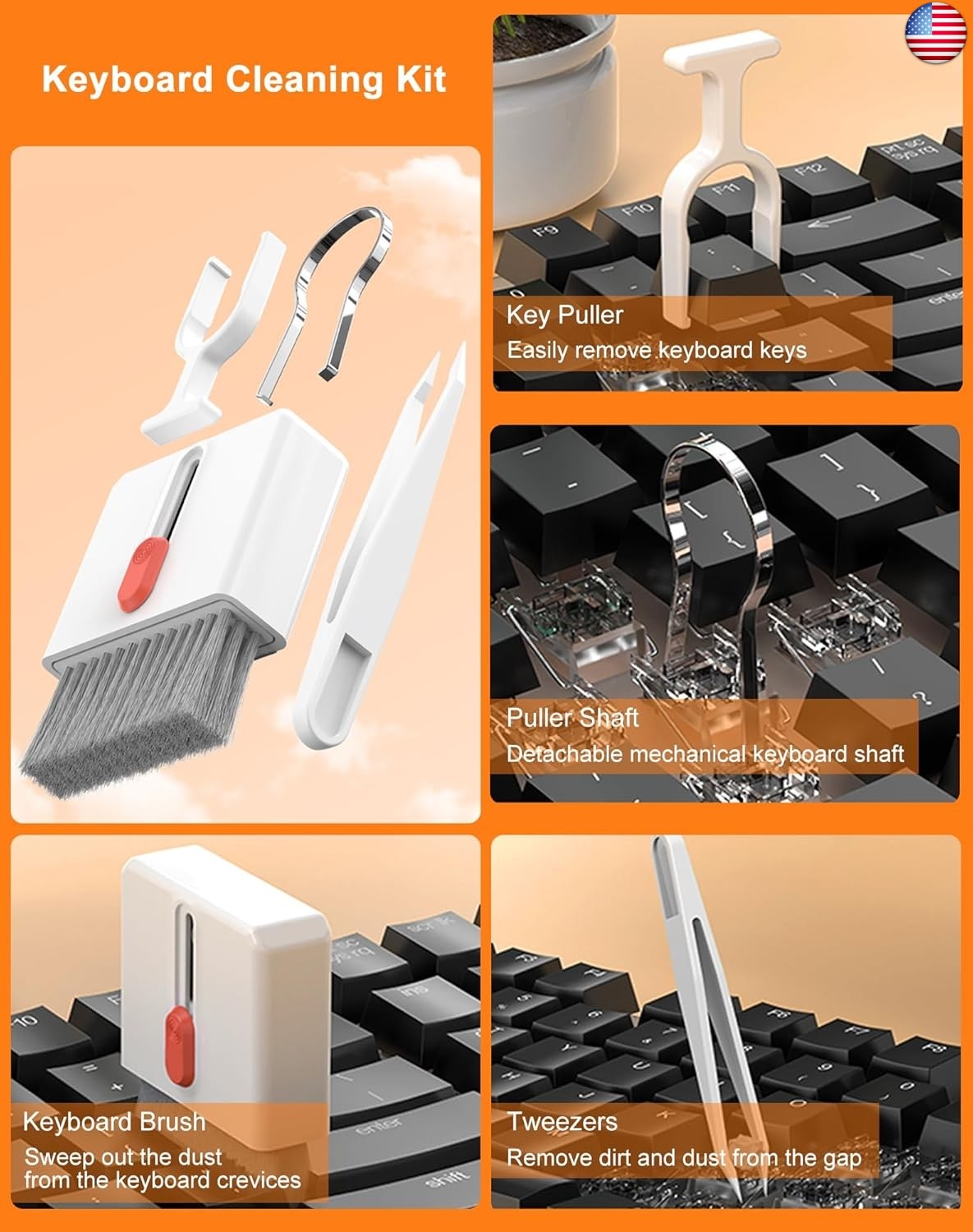 Keyboard Cleaning Kit

Key Puller
Easily remove keyboard keys

Puller Shaft
Detachable mechanical keyboard shaft

Keyboard Brush
Sweep out the dust from the keyboard crevices

Tweezers
Remove dirt and dust from the gap