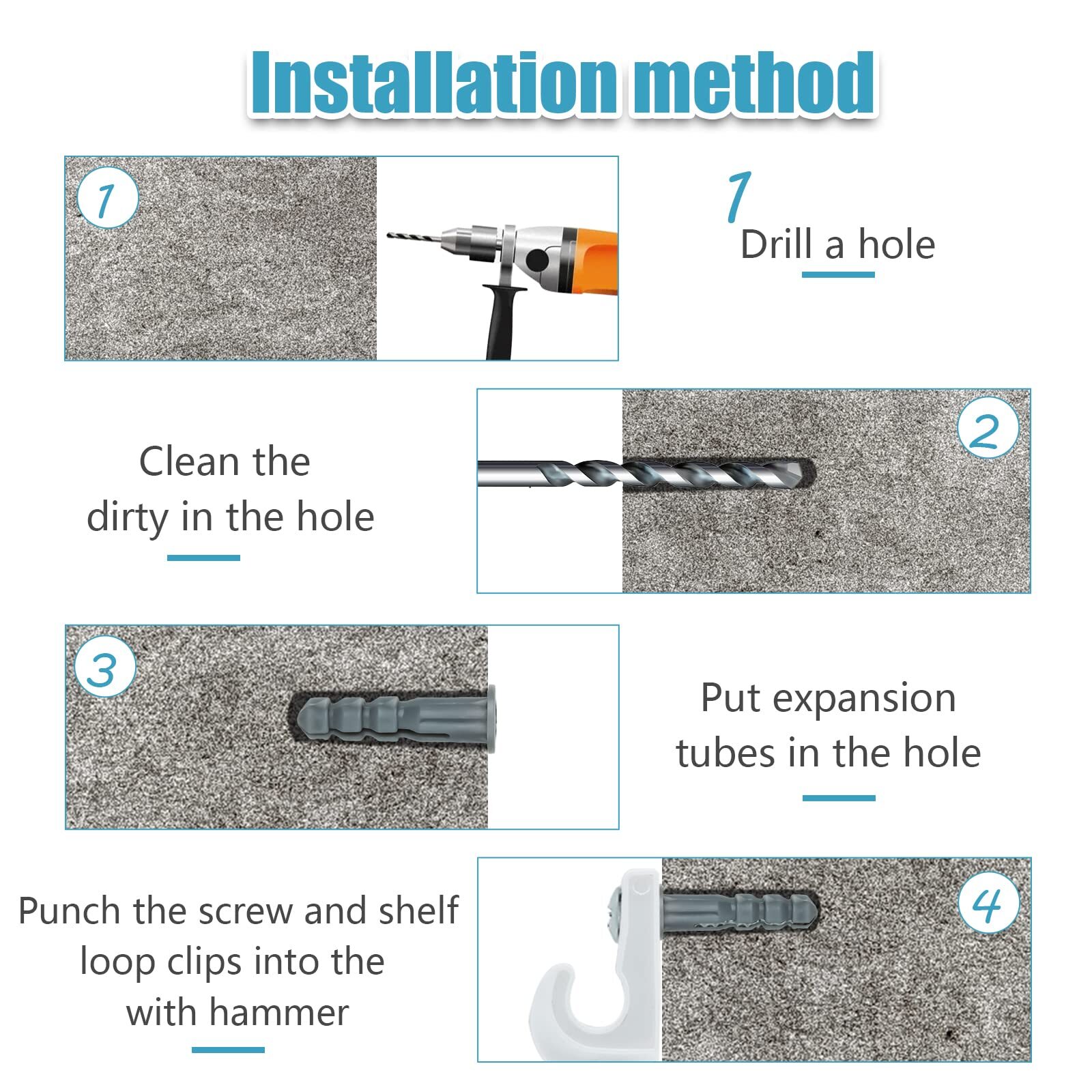 Installation method

1

1

Drill a hole

Clean the dirty in the hole

2

3

Put expansion tubes in the hole

Punch the screw and shelf loop clips into the with hammer

4