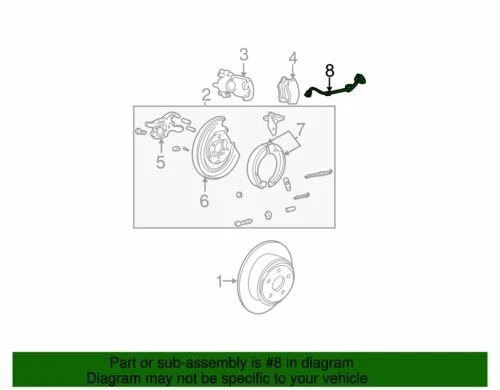 3
4
8
2
7
5
6
1

Part or sub-assembly is #8 in diagram
Diagram may not be specific to your vehicle