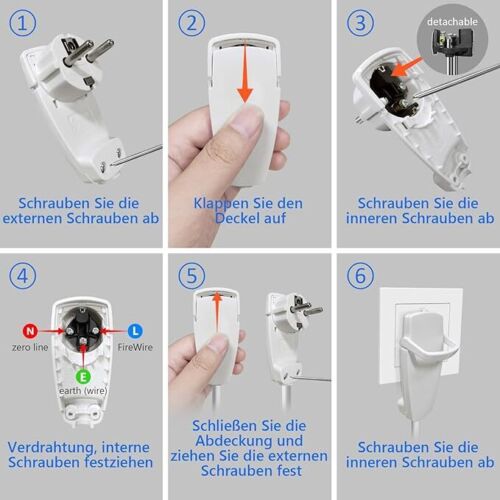 ①

Schrauben Sie die externen Schrauben ab

②

Klappen Sie den Deckel auf

③

detachable

Schrauben Sie die inneren Schrauben ab

④

N
zero line

L
FireWire

E
earth (wire)

Verdrahtung, interne Schrauben festziehen

⑤

Schließen Sie die Abdeckung und ziehen Sie die externen Schrauben fest

⑥

Schrauben Sie die inneren Schrauben ab