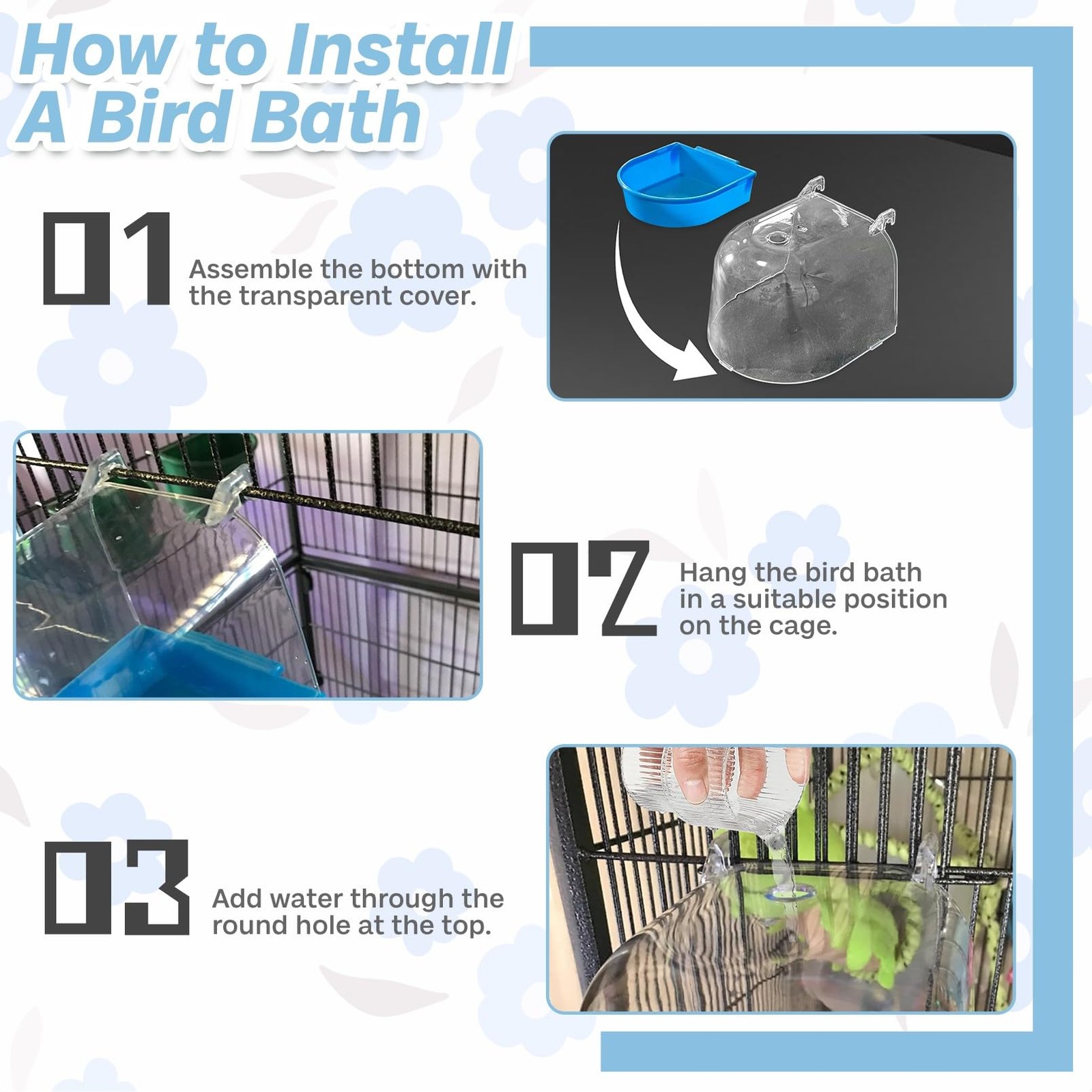 How to Install A Bird Bath

01

Assemble the bottom with the transparent cover.

02

Hang the bird bath in a suitable position on the cage.

03

Add water through the round hole at the top.