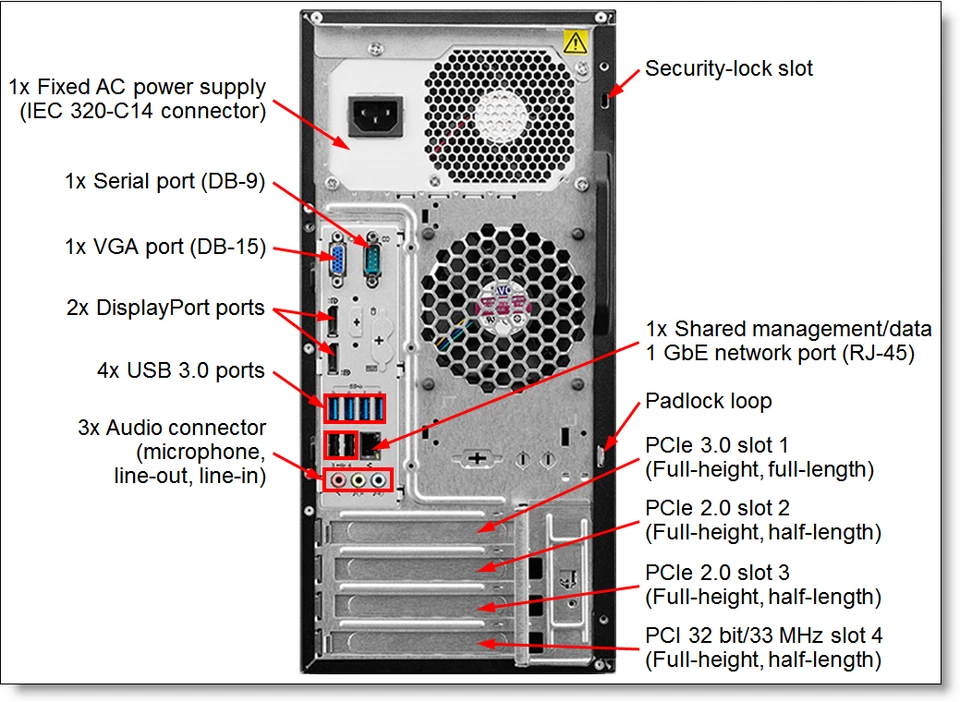 1x Fixed AC power supply (IEC 320-C14 connector)

1x Serial port (DB-9)

1x VGA port (DB-15)

2x DisplayPort ports

4x USB 3.0 ports

3x Audio connector (microphone, line-out, line-in)

Security-lock slot

1x Shared management/data 1 GbE network port (RJ-45)

Padlock loop

PCIe 3.0 slot 1 (Full-height, full-length)

PCIe 2.0 slot 2 (Full-height, half-length)

PCIe 2.0 slot 3 (Full-height, half-length)

PCI 32 bit/33 MHz slot 4 (Full-height, half-length)