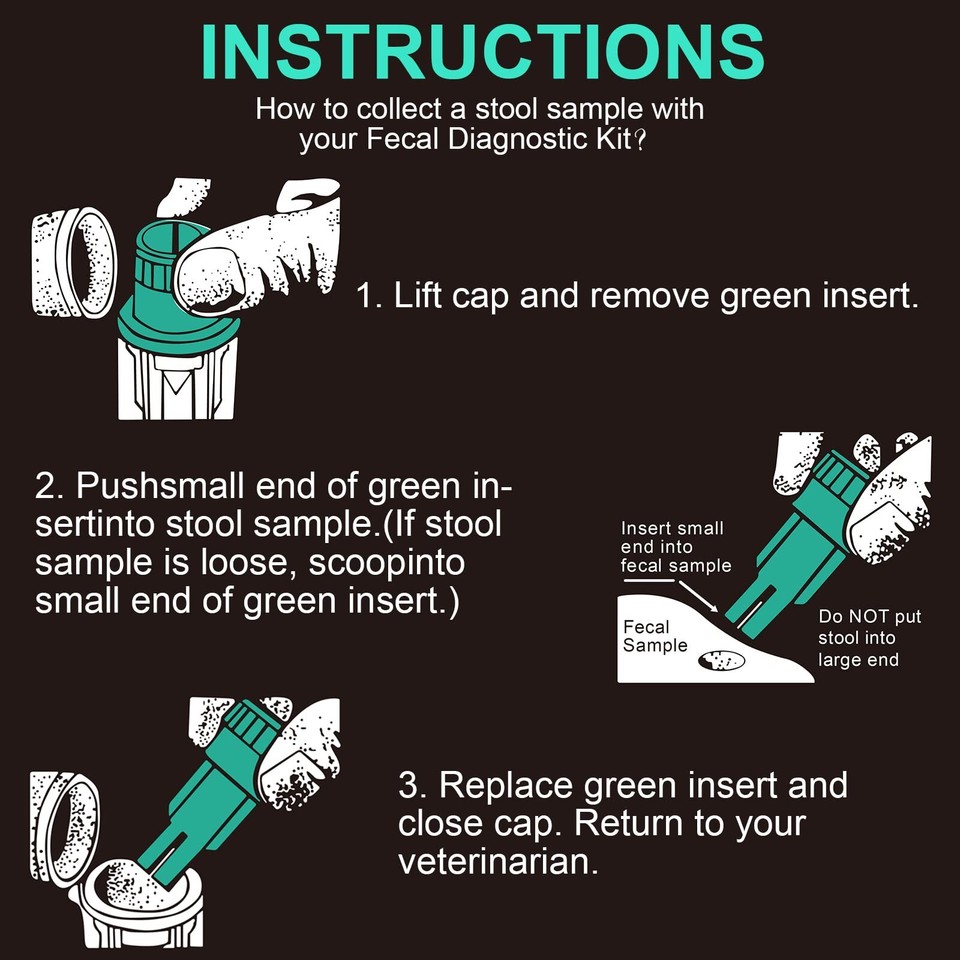 INSTRUCTIONS
How to collect a stool sample with your Fecal Diagnostic Kit?

1. Lift cap and remove green insert.

2. Pushsmall end of green insertinto stool sample.(If stool sample is loose, scoopinto small end of green insert.)

Insert small end into fecal sample

Fecal Sample

Do NOT put stool into large end

3. Replace green insert and close cap. Return to your veterinarian.