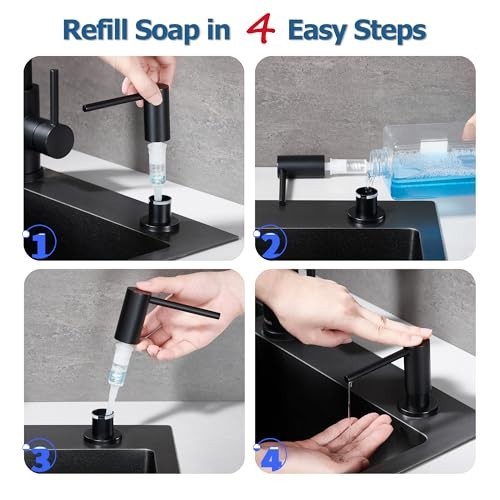 Refill Soap in 4 Easy Steps

1

2

3

4