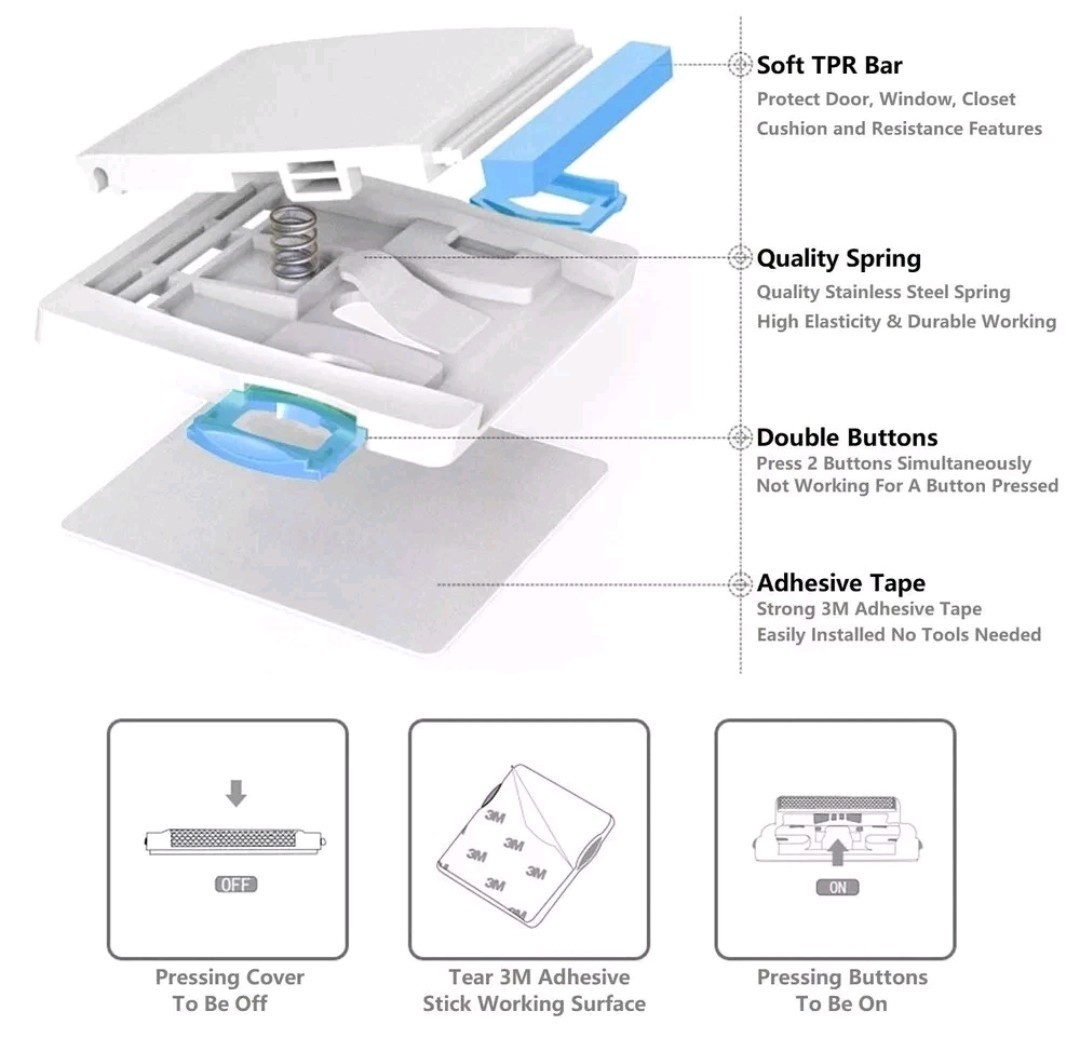 Soft TPR Bar
Protect Door, Window, Closet
Cushion and Resistance Features

Quality Spring
Quality Stainless Steel Spring
High Elasticity & Durable Working

Double Buttons
Press 2 Buttons Simultaneously
Not Working For A Button Pressed

Adhesive Tape
Strong 3M Adhesive Tape
Easily Installed No Tools Needed

OFF

Pressing Cover To Be Off

3M 3M 3M 3M 3M

Tear 3M Adhesive Stick Working Surface

ON

Pressing Buttons To Be On