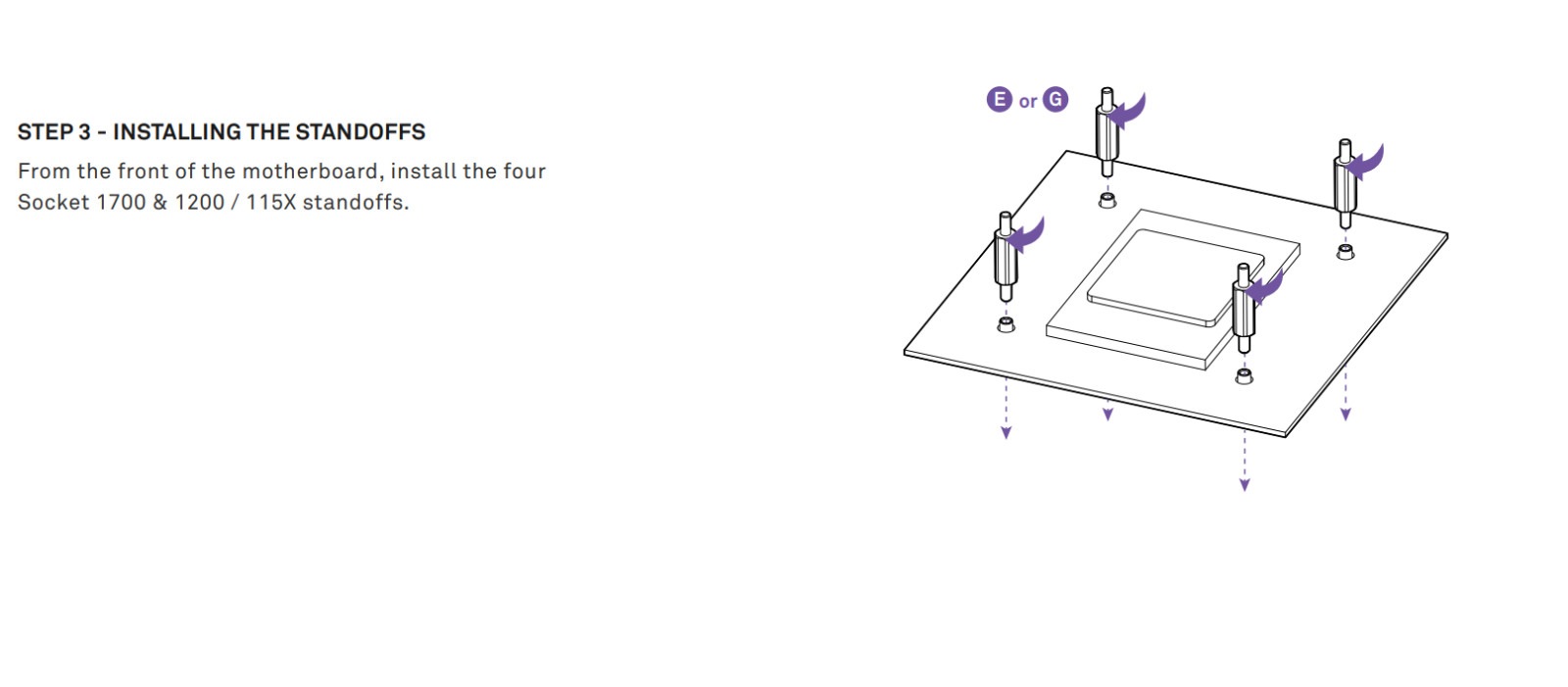 STEP 3 - INSTALLING THE STANDOFFS

From the front of the motherboard, install the four Socket 1700 & 1200 / 115X standoffs.

E or G