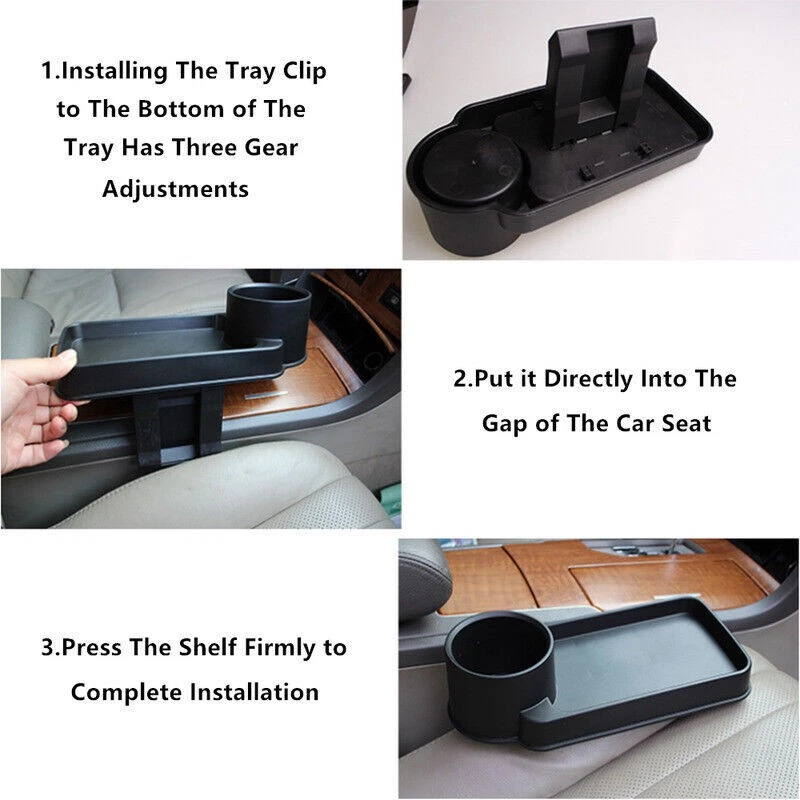 1.Installing The Tray Clip to The Bottom of The Tray Has Three Gear Adjustments

2.Put it Directly Into The Gap of The Car Seat

3.Press The Shelf Firmly to Complete Installation