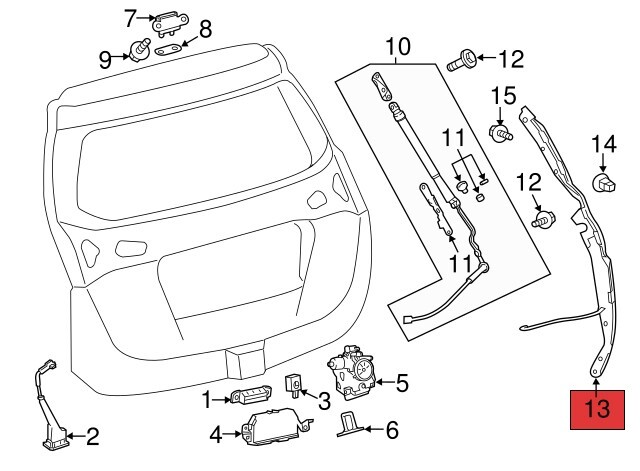 7
8
9
10
12
15
11
14
12
11
1
3
5
2
4
6
13