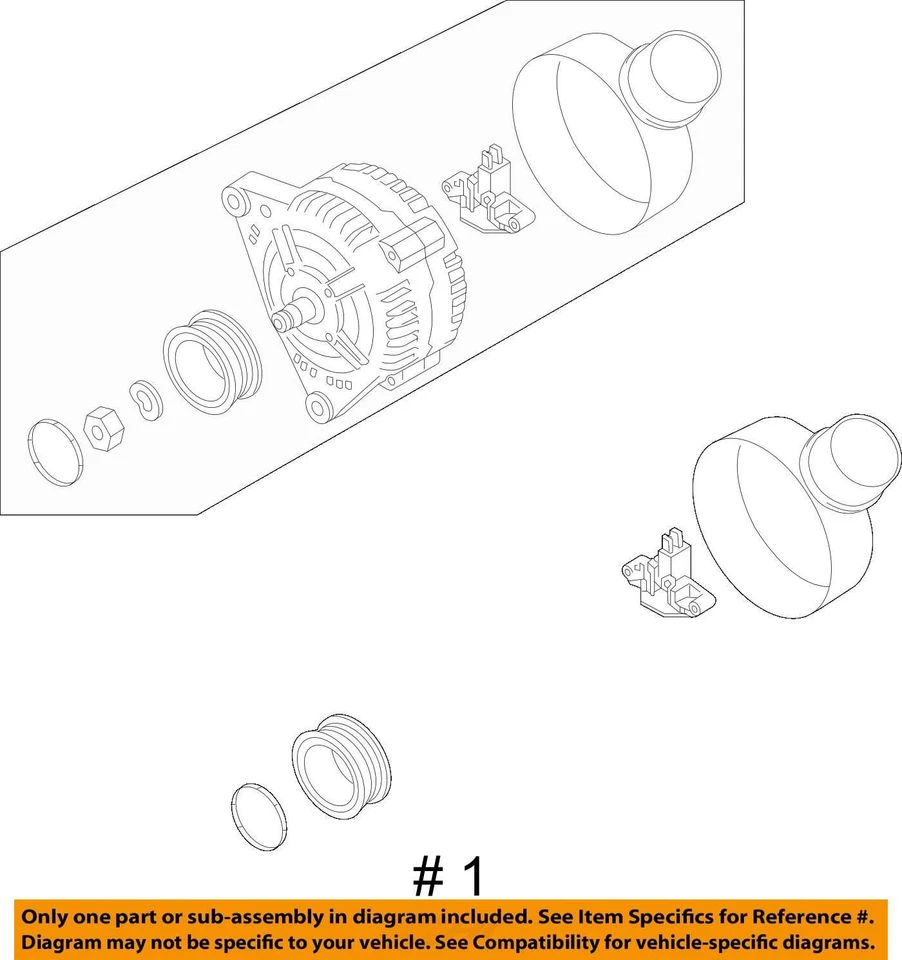 # 1

Only one part or sub-assembly in diagram included. See Item Specifics for Reference #. Diagram may not be specific to your vehicle. See Compatibility for vehicle-specific diagrams.