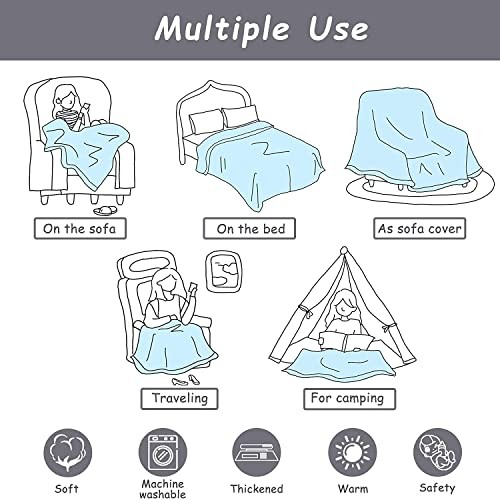 Multiple Use

On the sofa

On the bed

As sofa cover

Traveling

For camping

Soft

Machine washable

Thickened

Warm

Safety