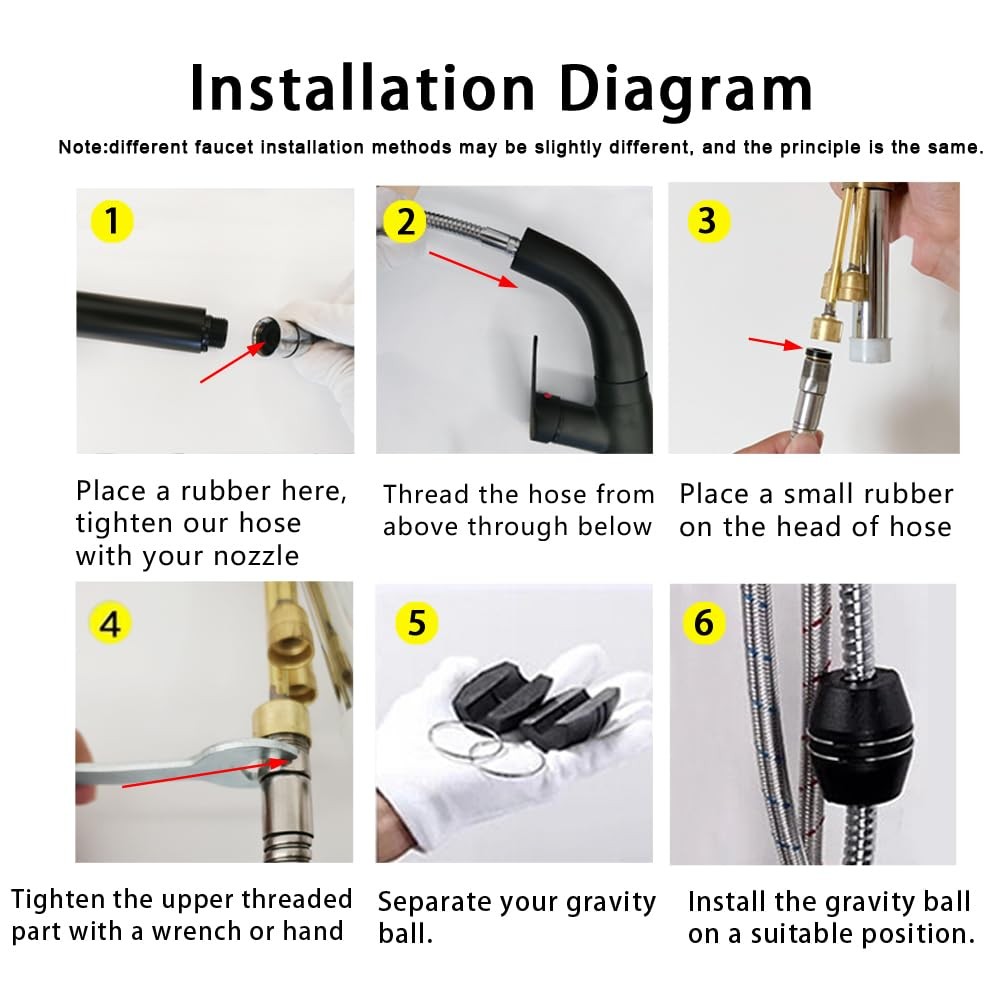 Installation Diagram

Note:different faucet installation methods may be slightly different, and the principle is the same.

1

Place a rubber here, tighten our hose with your nozzle

2

Thread the hose from above through below

3

Place a small rubber on the head of hose

4

Tighten the upper threaded part with a wrench or hand

5

Separate your gravity ball.

6

Install the gravity ball on a suitable position.