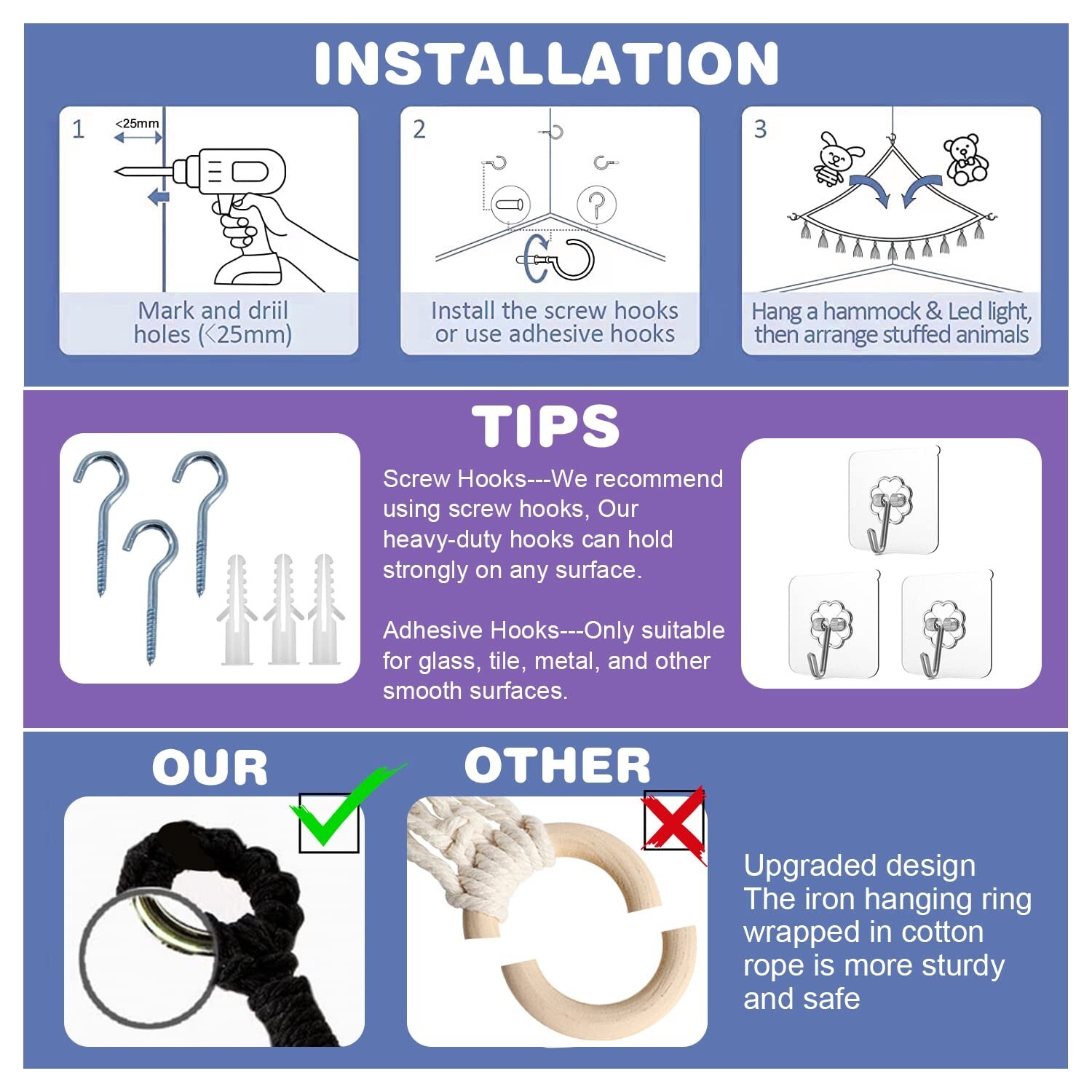 INSTALLATION

1
<25mm
Mark and driil holes (<25mm)

2
Install the screw hooks or use adhesive hooks

3
Hang a hammock & Led light, then arrange stuffed animals

TIPS

Screw Hooks---We recommend using screw hooks, Our heavy-duty hooks can hold strongly on any surface.

Adhesive Hooks---Only suitable for glass, tile, metal, and other smooth surfaces.

OUR

OTHER

Upgraded design
The iron hanging ring wrapped in cotton rope is more sturdy and safe