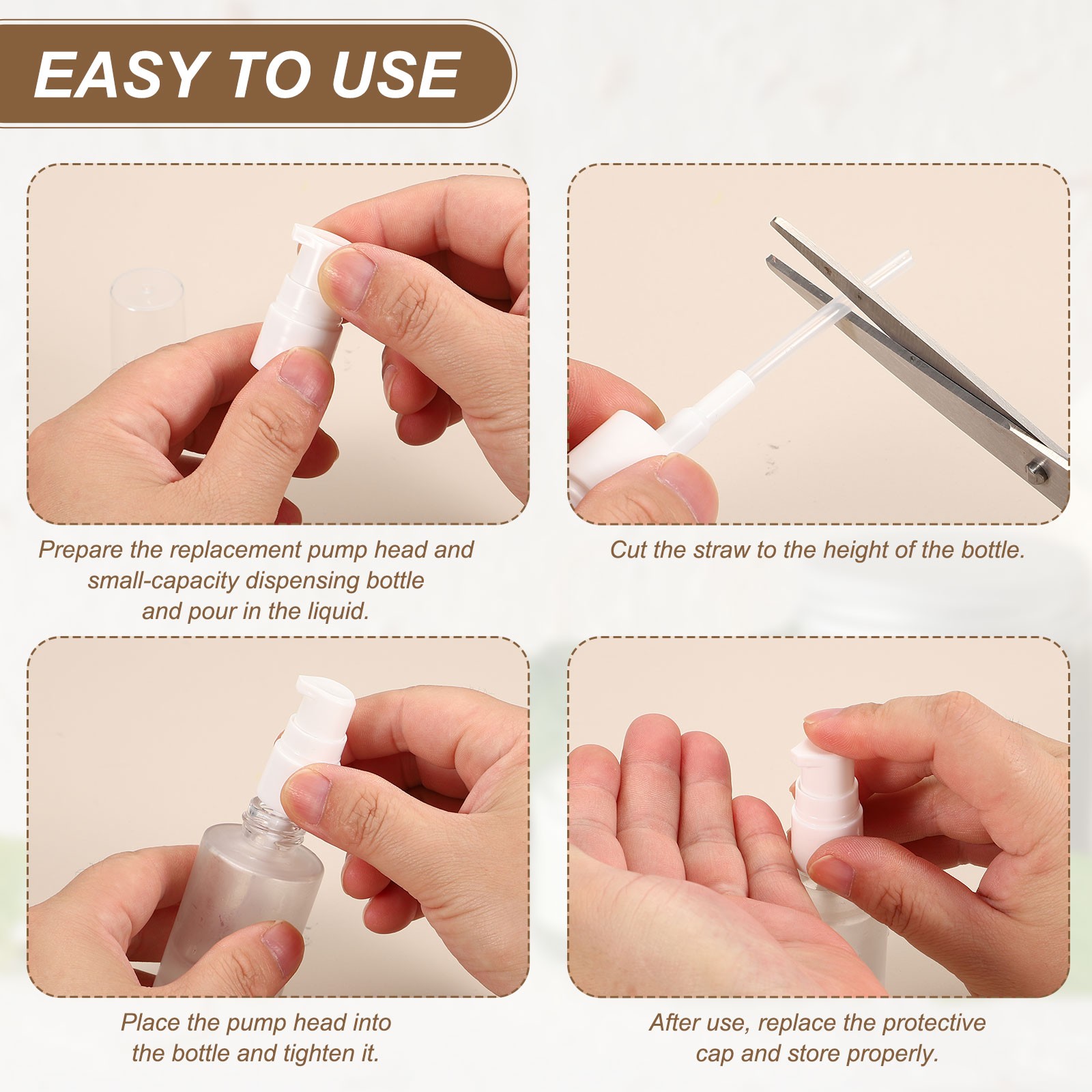 EASY TO USE

Prepare the replacement pump head and small-capacity dispensing bottle and pour in the liquid.

Cut the straw to the height of the bottle.

Place the pump head into the bottle and tighten it.

After use, replace the protective cap and store properly.