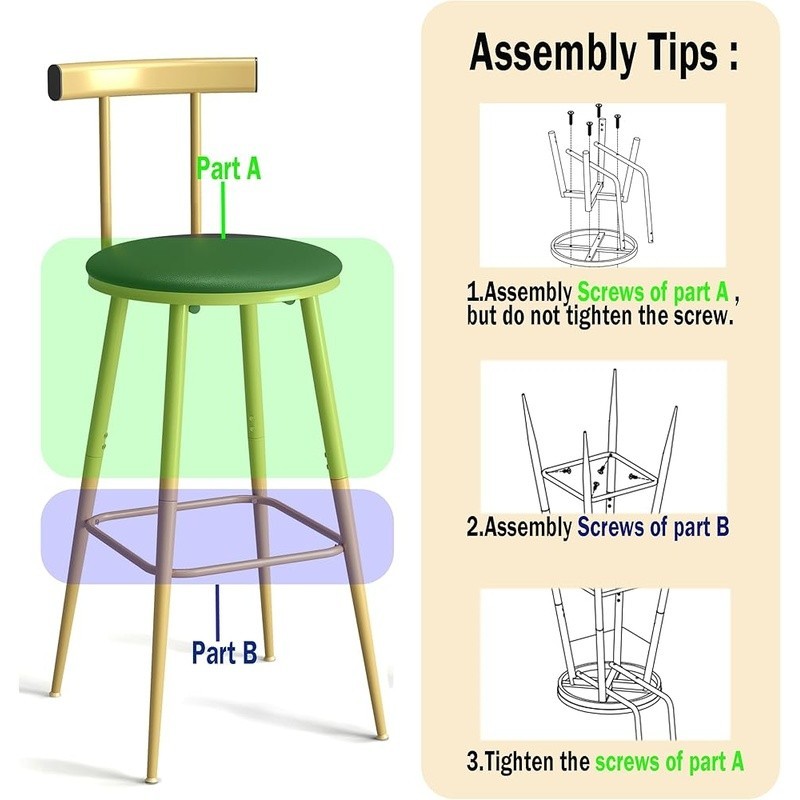 Part A

Part B

Assembly Tips :

1.Assembly Screws of part A , but do not tighten the screw.

2.Assembly Screws of part B

3.Tighten the screws of part A