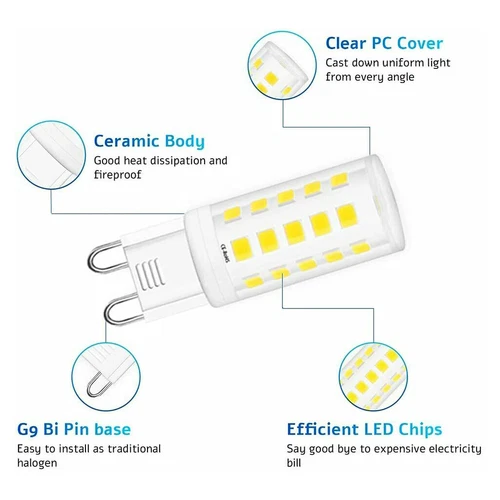 Clear PC Cover
Cast down uniform light from every angle

Ceramic Body
Good heat dissipation and fireproof

CE RoHS

G9 Bi Pin base
Easy to install as traditional halogen

Efficient LED Chips
Say good bye to expensive electricity bill