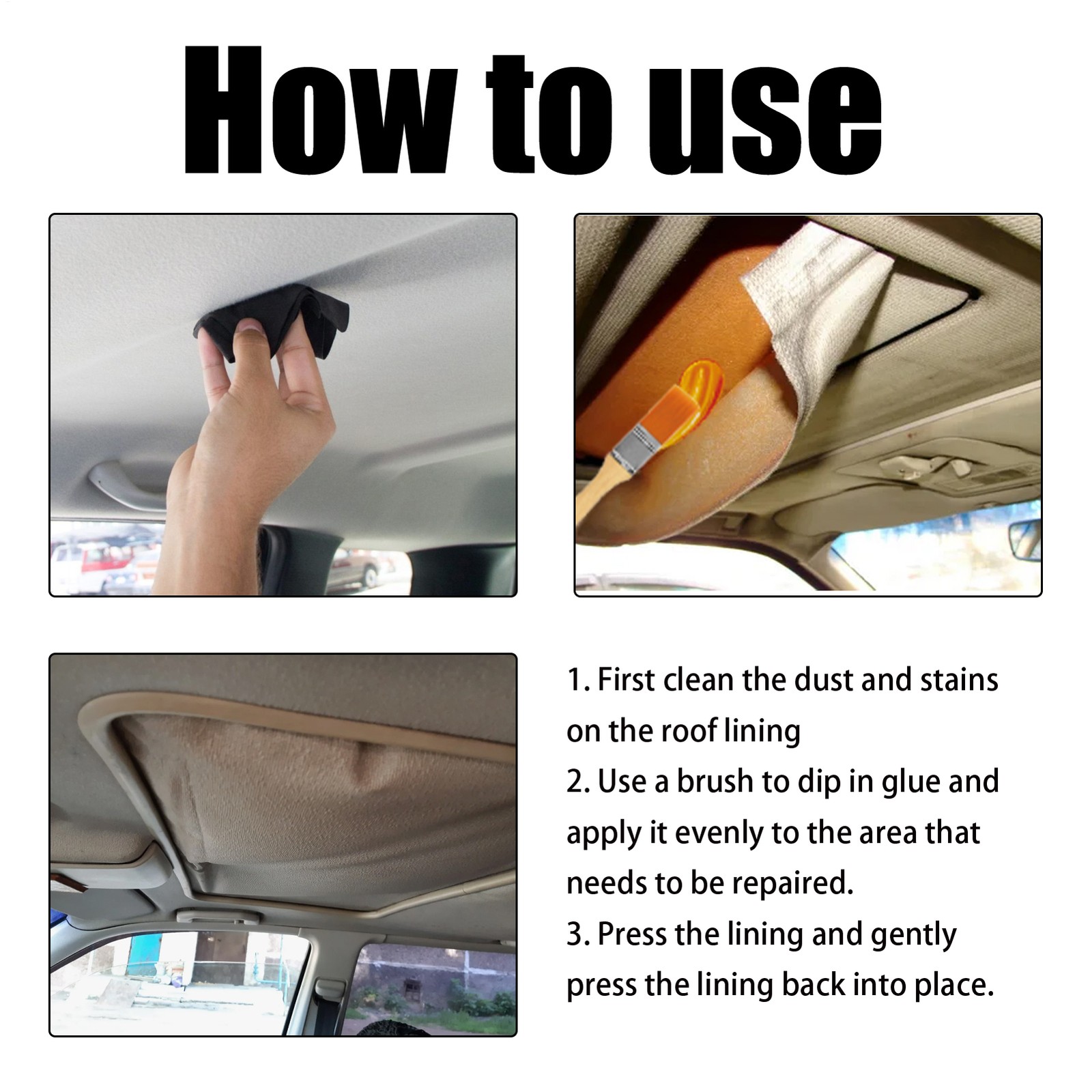 How to use

1. First clean the dust and stains on the roof lining
2. Use a brush to dip in glue and apply it evenly to the area that needs to be repaired.
3. Press the lining and gently press the lining back into place.