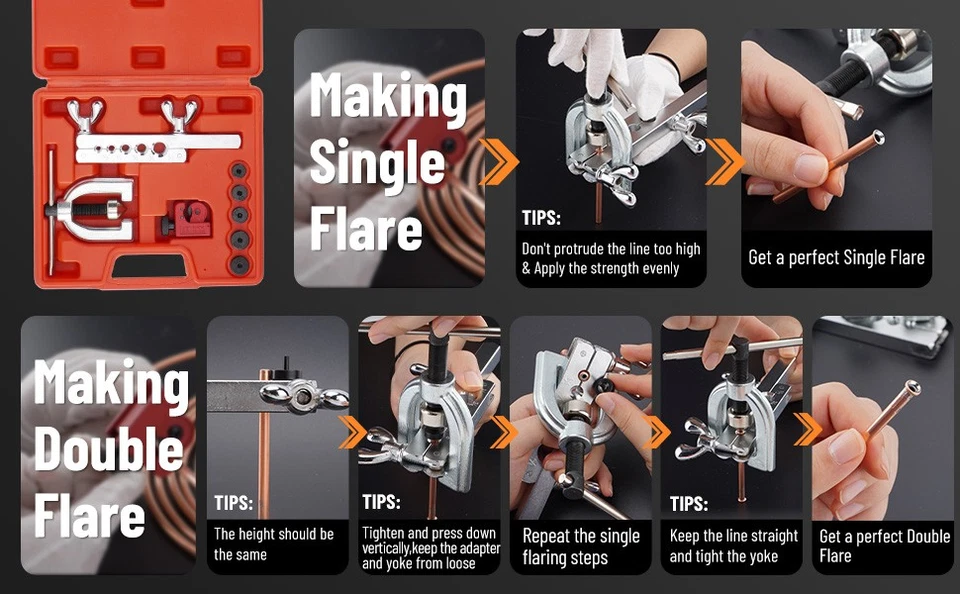 Making Single Flare

TIPS:
Don't protrude the line too high & Apply the strength evenly

Get a perfect Single Flare

Making Double Flare

TIPS:
The height should be the same

TIPS:
Tighten and press down vertically,keep the adapter and yoke from loose

Repeat the single flaring steps

TIPS:
Keep the line straight and tight the yoke

Get a perfect Double Flare