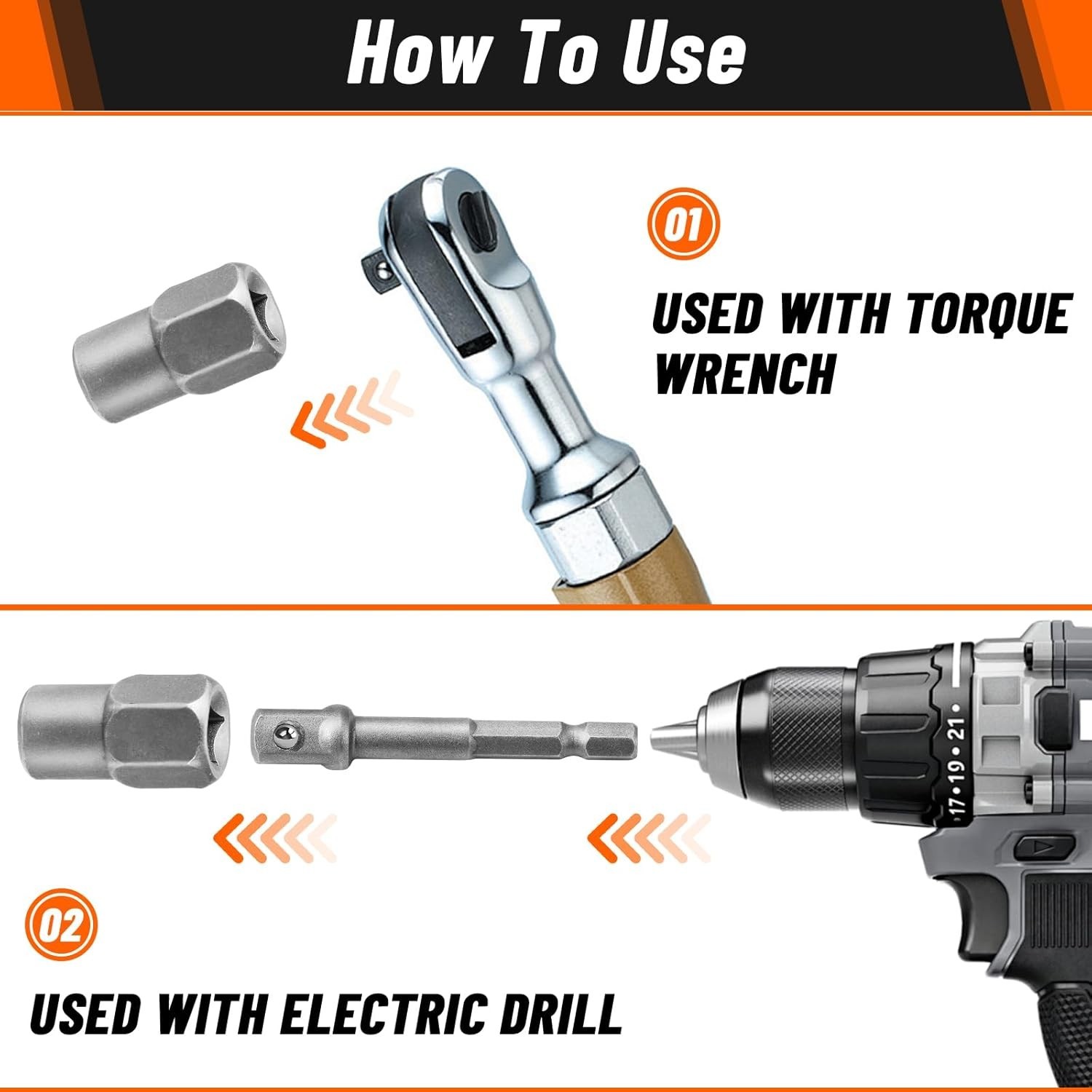 How To Use

01

USED WITH TORQUE WRENCH

17•19•21•

02

USED WITH ELECTRIC DRILL