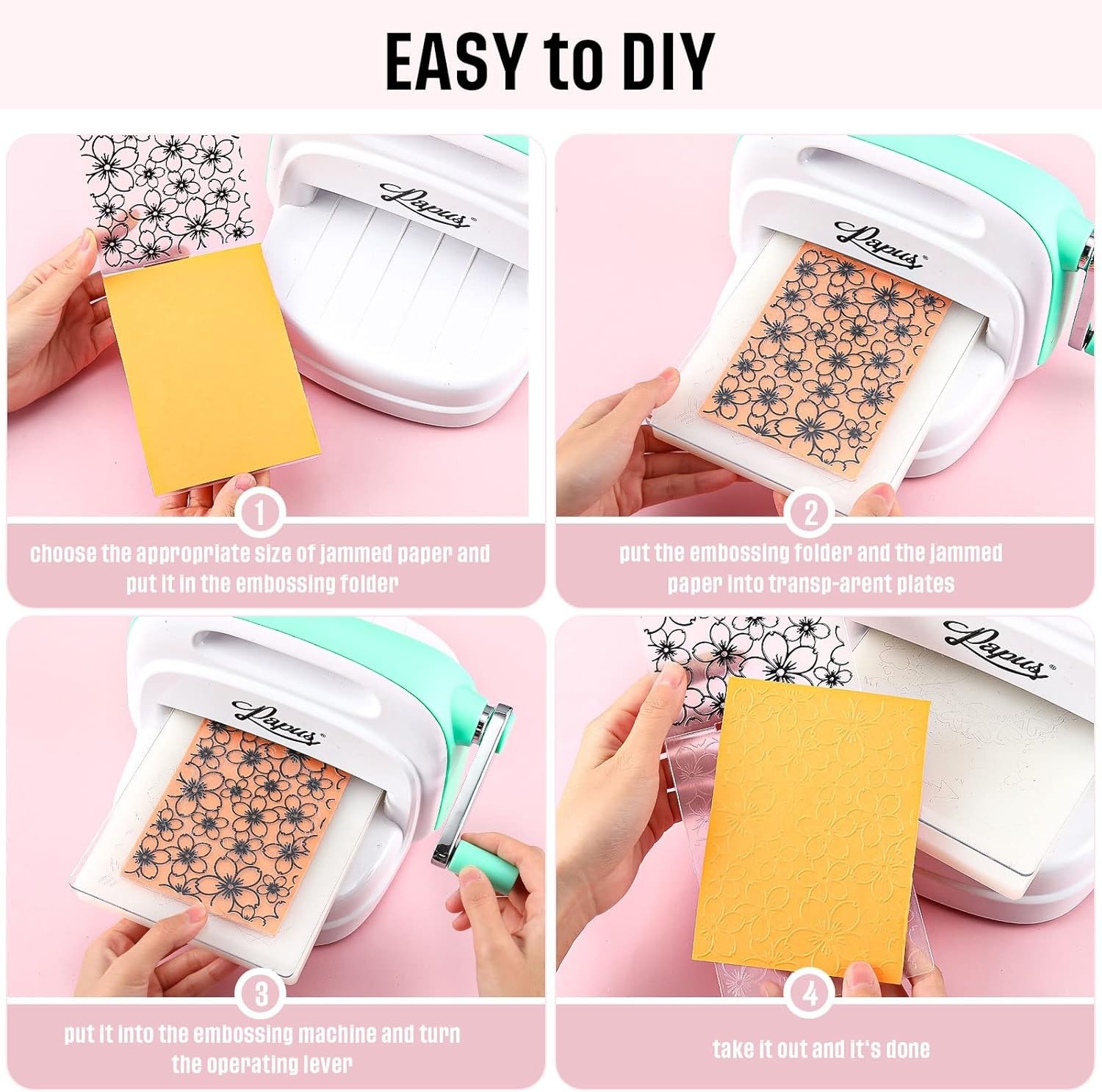 EASY to DIY

Papus®

1

choose the appropriate size of jammed paper and put it in the embossing folder

Papus®

2

put the embossing folder and the jammed paper into transp-arent plates

Papus®

3

put it into the embossing machine and turn the operating lever

Papus®

4

take it out and it's done