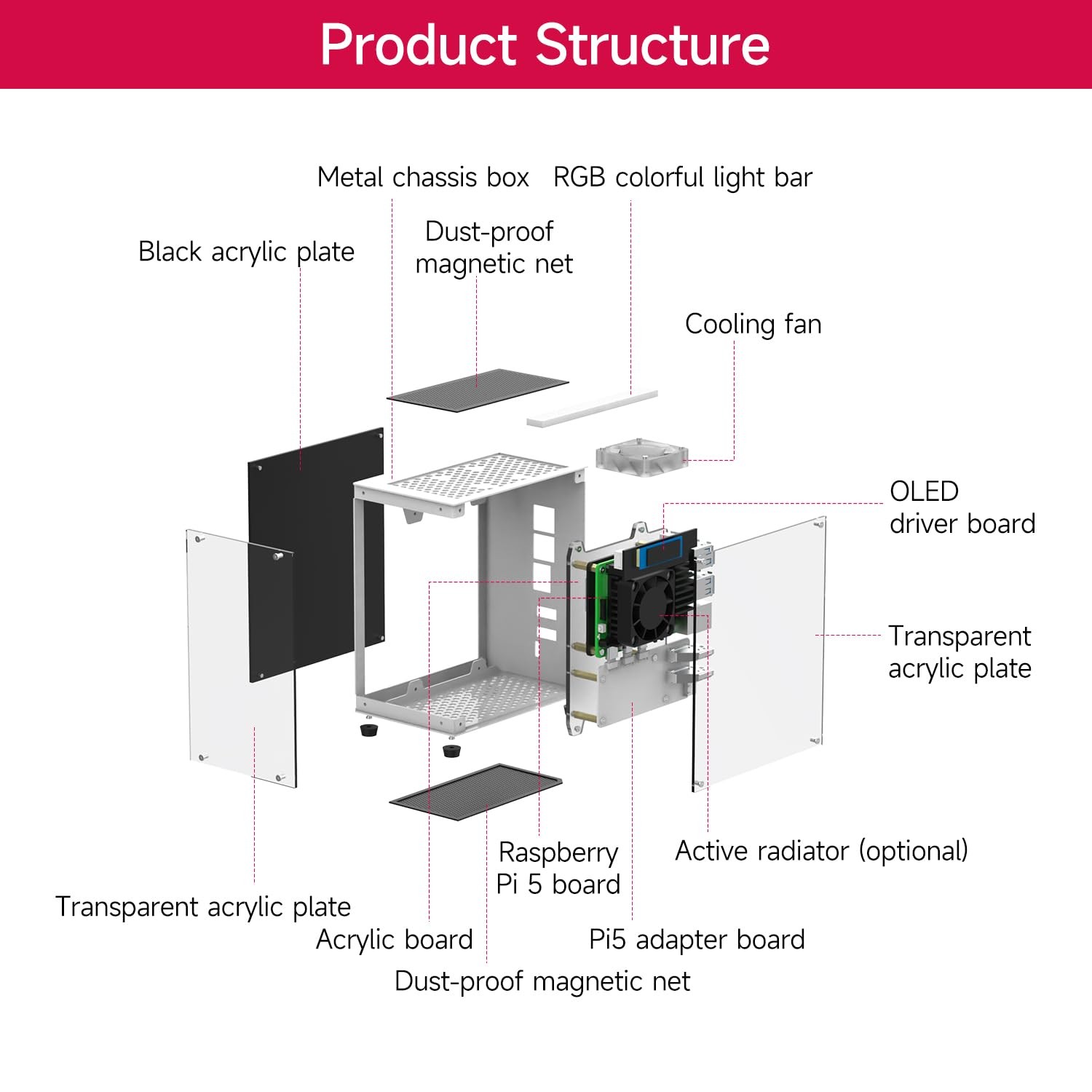 Product Structure

Metal chassis box

RGB colorful light bar

Black acrylic plate

Dust-proof magnetic net

Cooling fan

OLED driver board

Transparent acrylic plate

Raspberry Pi 5 board

Active radiator (optional)

Transparent acrylic plate

Acrylic board

Pi5 adapter board

Dust-proof magnetic net