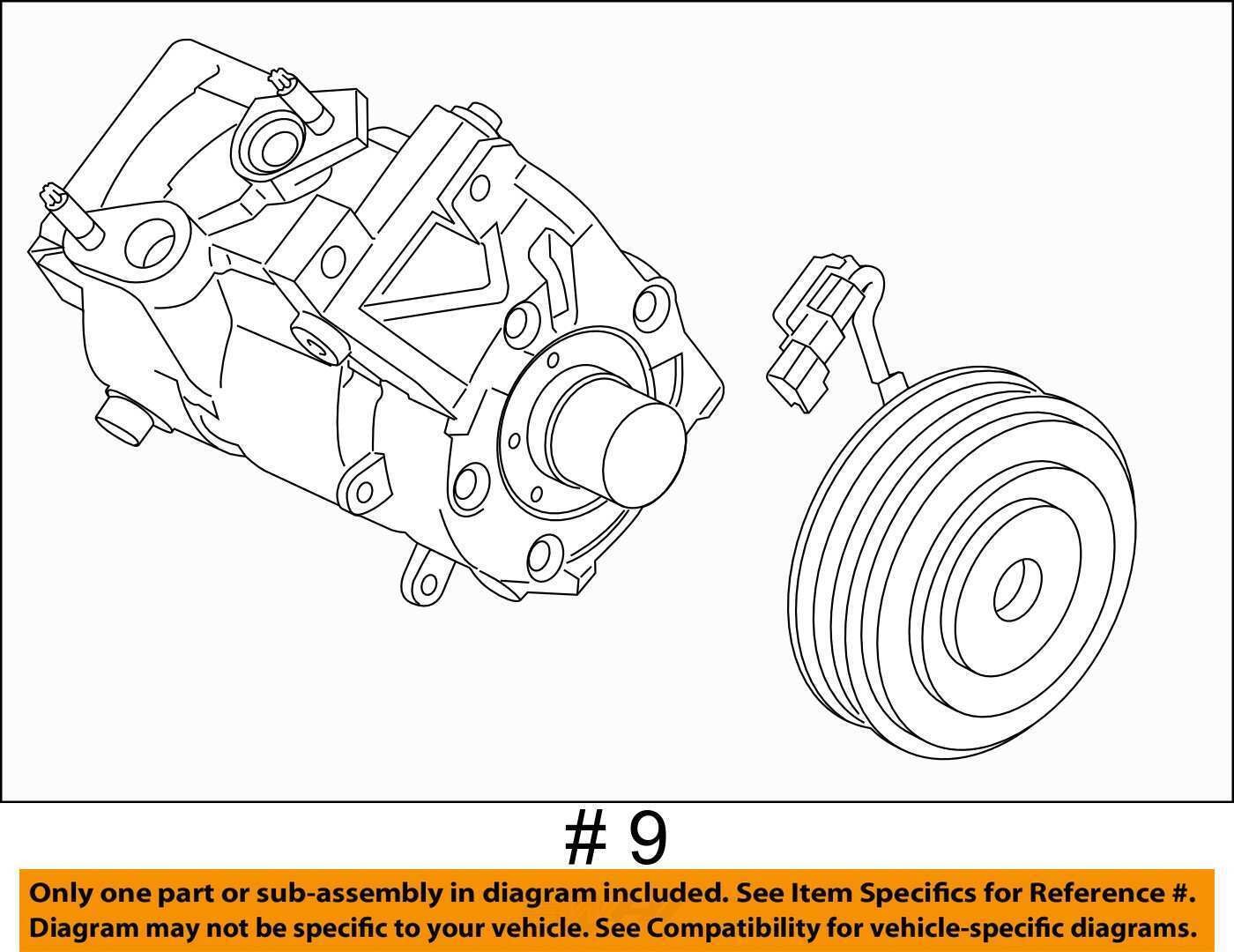 # 9

Only one part or sub-assembly in diagram included. See Item Specifics for Reference #.
Diagram may not be specific to your vehicle. See Compatibility for vehicle-specific diagrams.