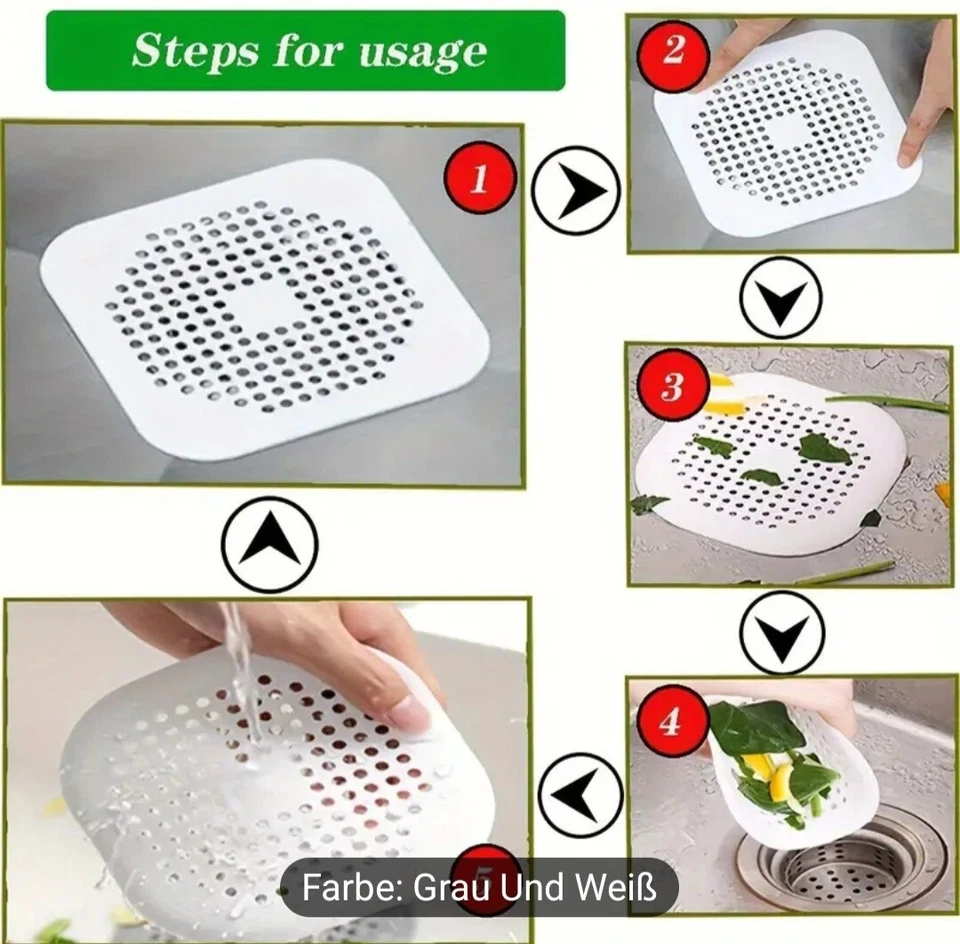 Steps for usage

1

2

3

4

5

Farbe: Grau Und Weiß