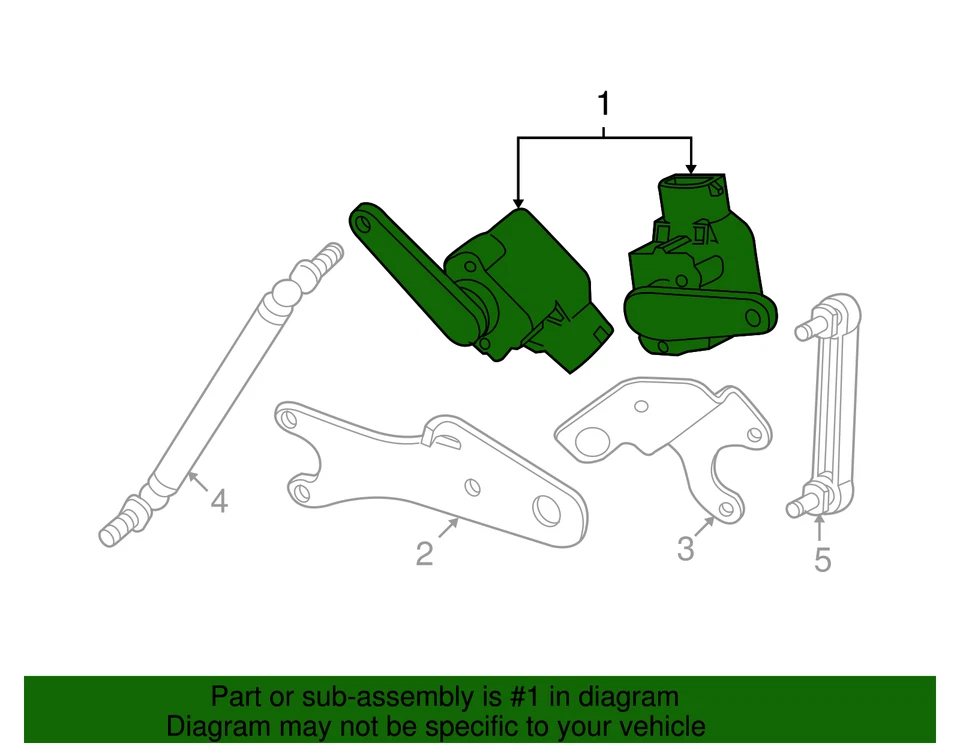 1
4
2
3
5

Part or sub-assembly is #1 in diagram
Diagram may not be specific to your vehicle