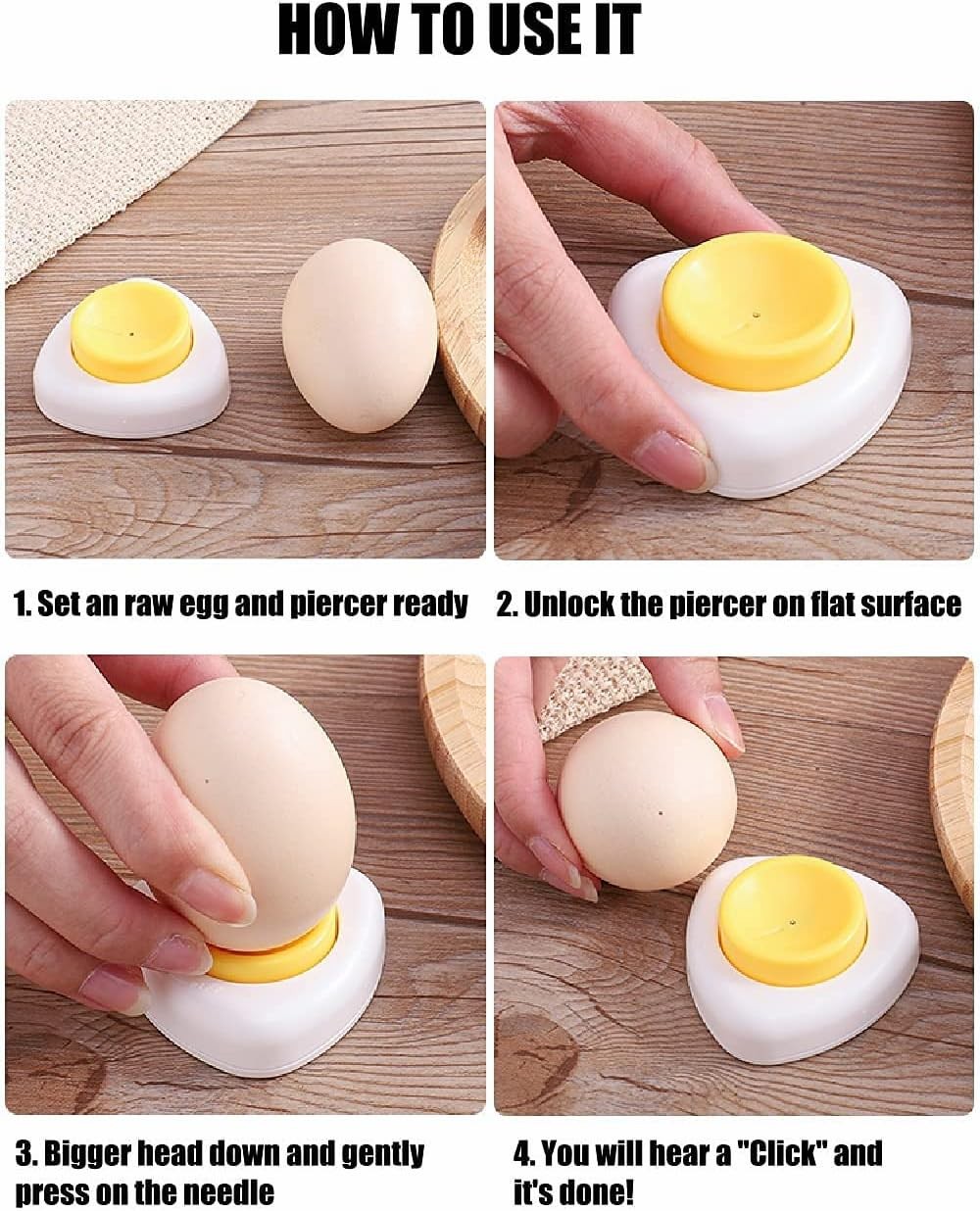 HOW TO USE IT

1. Set an raw egg and piercer ready

2. Unlock the piercer on flat surface

3. Bigger head down and gently press on the needle

4. You will hear a "Click" and it's done!