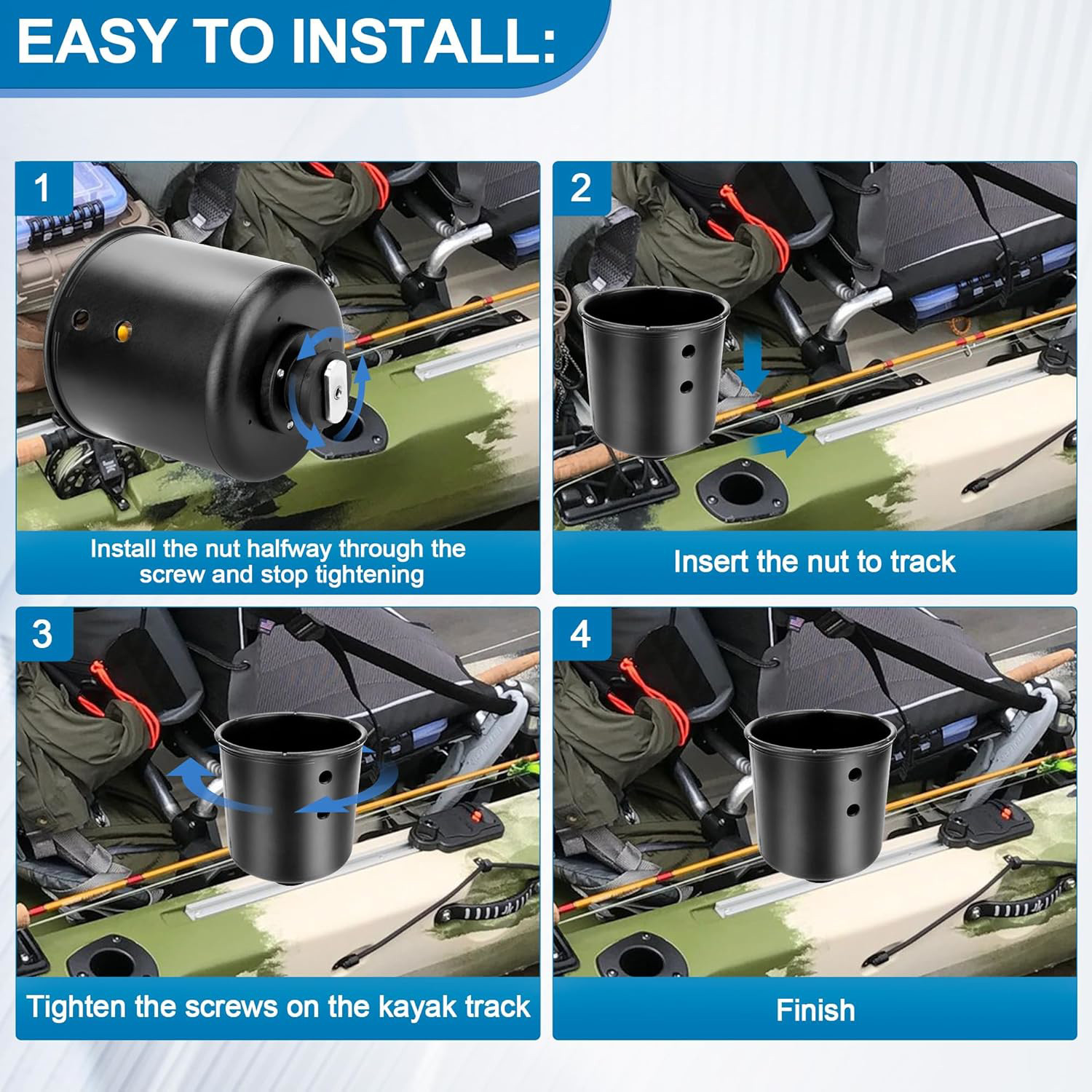 EASY TO INSTALL:

1

Install the nut halfway through the screw and stop tightening

2

Insert the nut to track

3

Tighten the screws on the kayak track

4

Finish