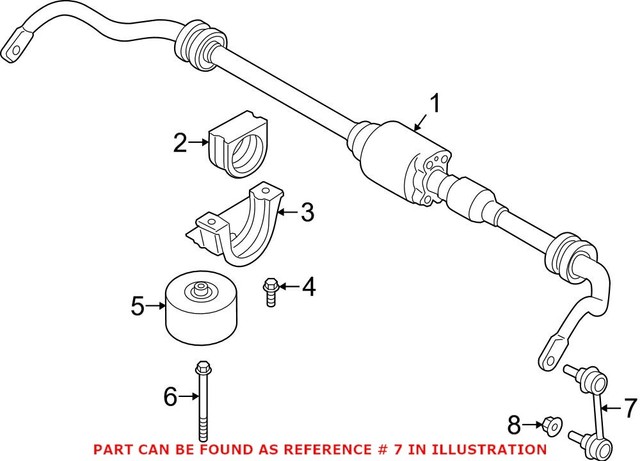 1
2
3
4
5
6
7
8
PART CAN BE FOUND AS REFERENCE # 7 IN ILLUSTRATION