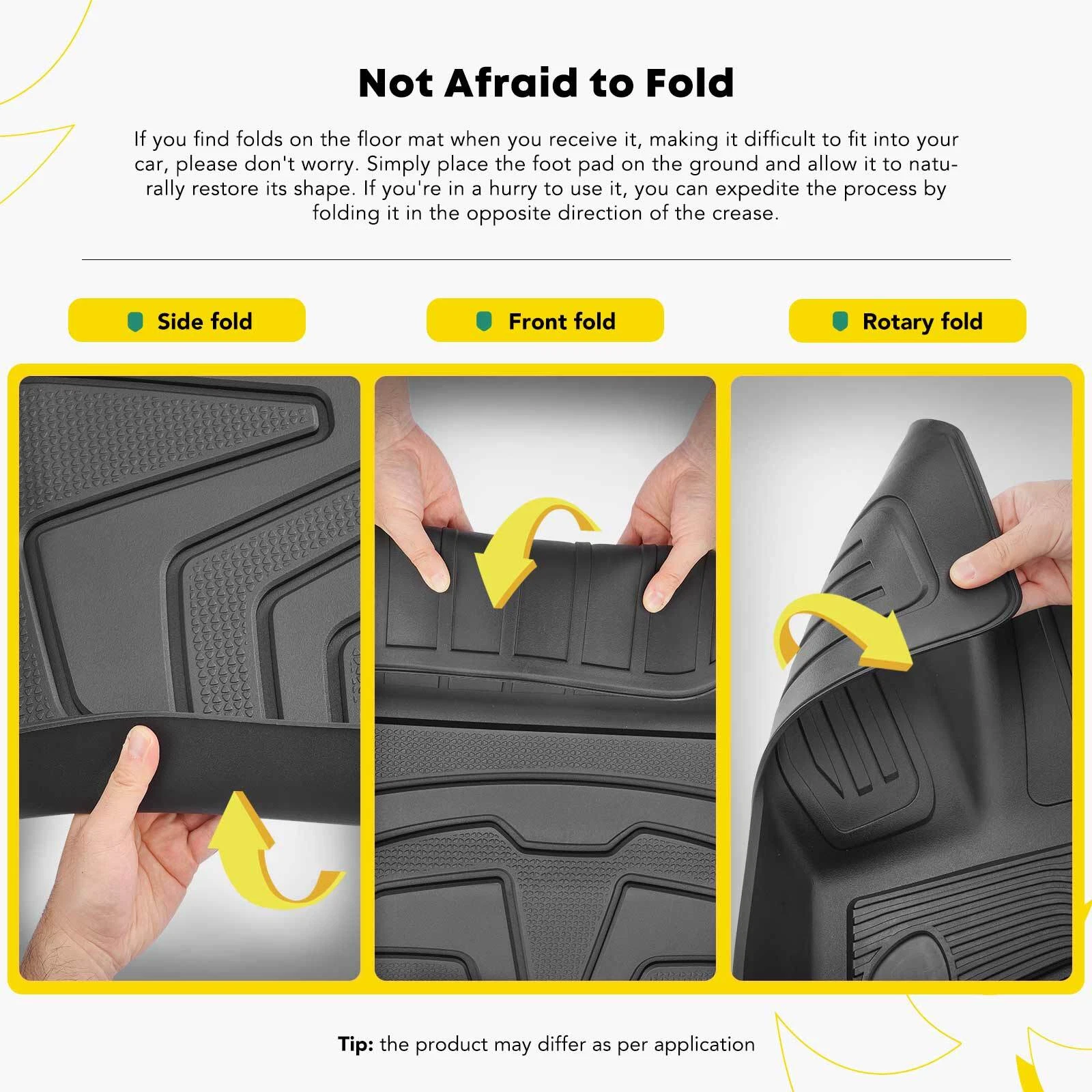 Not Afraid to Fold

If you find folds on the floor mat when you receive it, making it difficult to fit into your car, please don't worry. Simply place the foot pad on the ground and allow it to naturally restore its shape. If you're in a hurry to use it, you can expedite the process by folding it in the opposite direction of the crease.

Side fold

Front fold

Rotary fold

Tip: the product may differ as per application