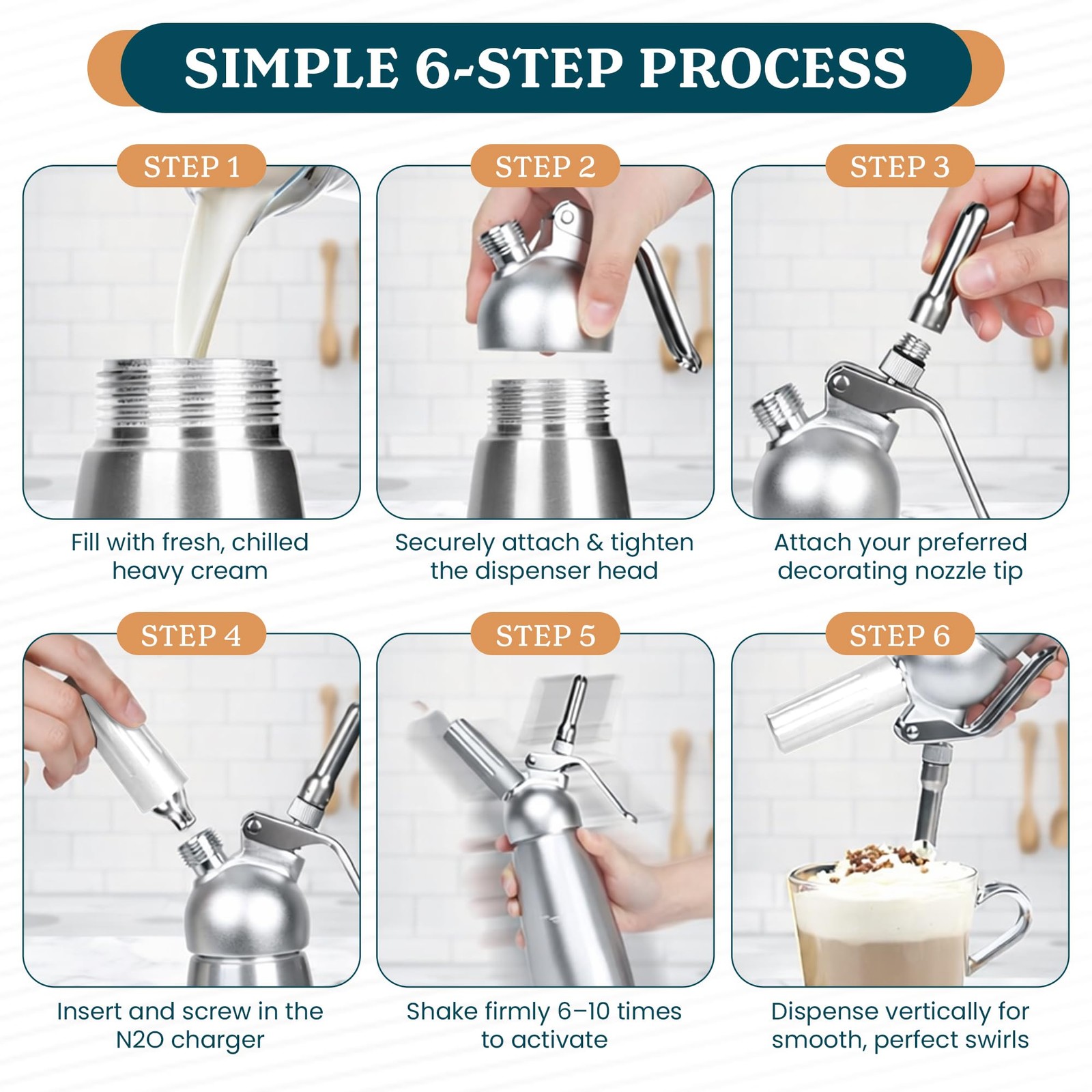 SIMPLE 6-STEP PROCESS

STEP 1

Fill with fresh, chilled heavy cream

STEP 2

Securely attach & tighten the dispenser head

STEP 3

Attach your preferred decorating nozzle tip

STEP 4

Insert and screw in the N2O charger

STEP 5

Shake firmly 6–10 times to activate

STEP 6

Dispense vertically for smooth, perfect swirls