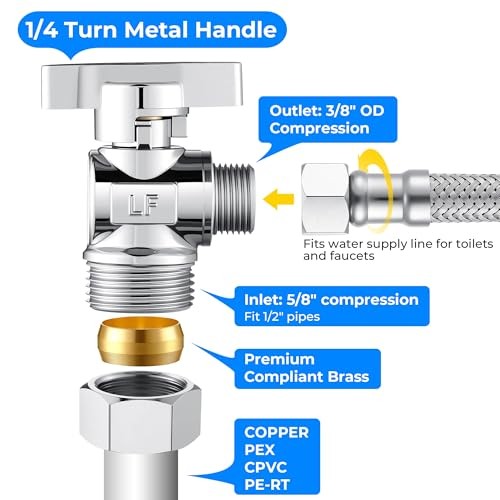 1/4 Turn Metal Handle

Outlet: 3/8" OD Compression

LF

Fits water supply line for toilets and faucets

Inlet: 5/8" compression
Fit 1/2" pipes

Premium Compliant Brass

COPPER
PEX
CPVC
PE-RT