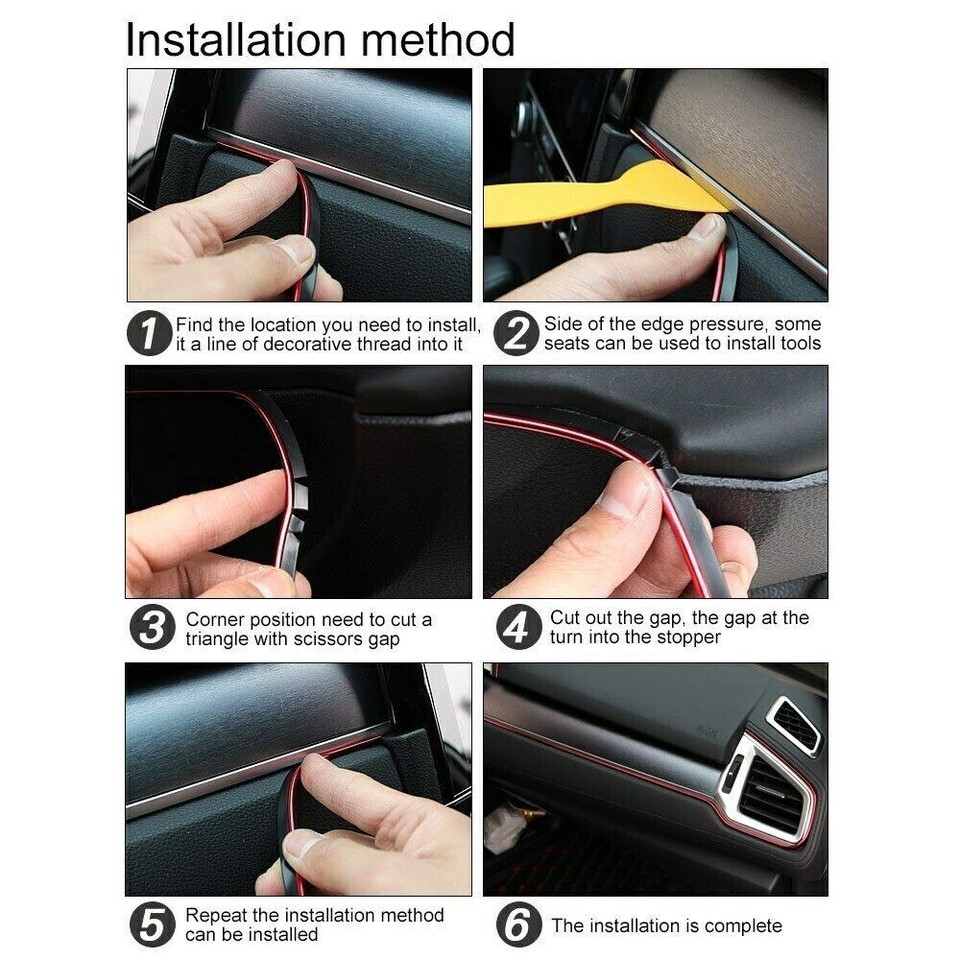 Installation method

1 Find the location you need to install, it a line of decorative thread into it

2 Side of the edge pressure, some seats can be used to install tools

3 Corner position need to cut a triangle with scissors gap

4 Cut out the gap, the gap at the turn into the stopper

5 Repeat the installation method can be installed

6 The installation is complete