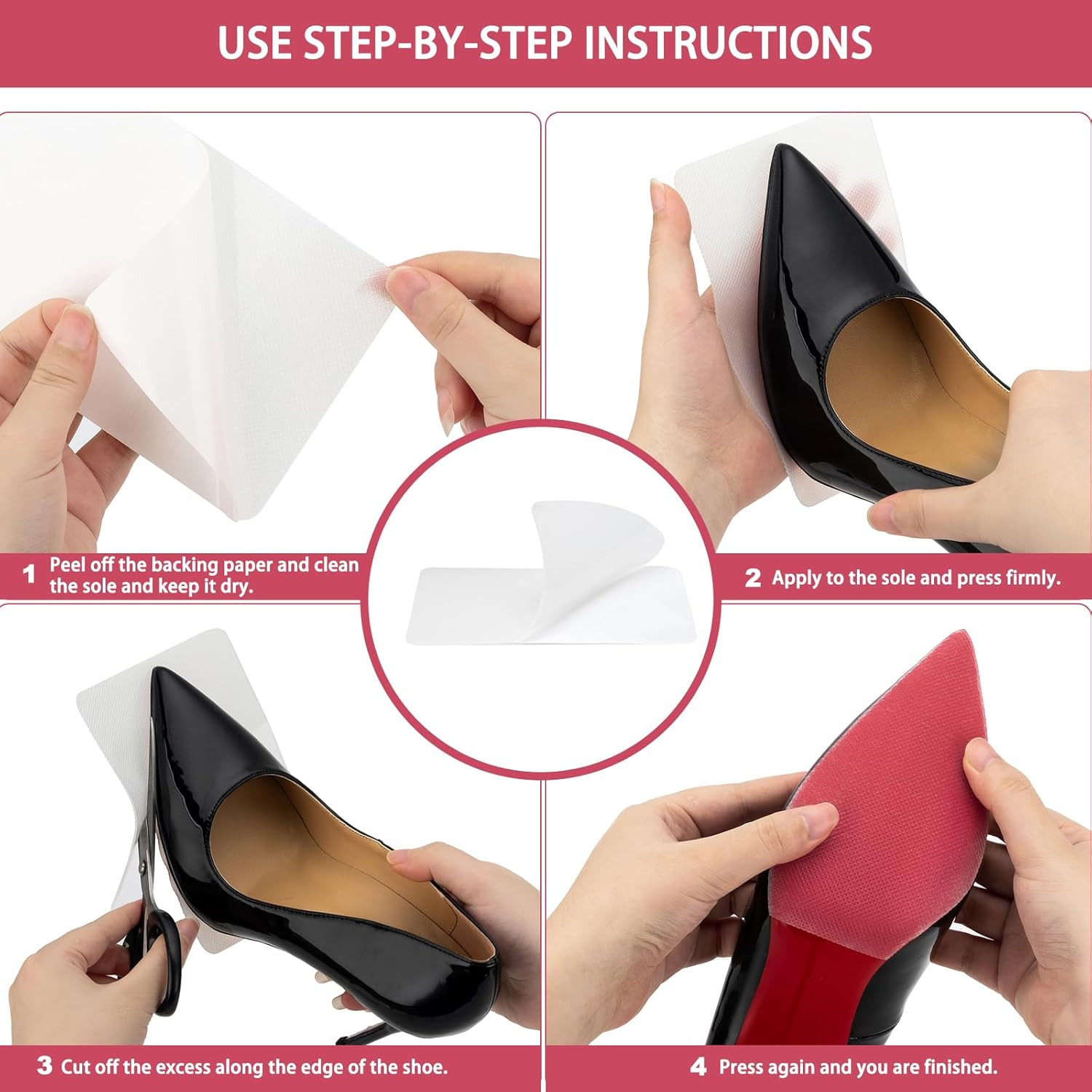 USE STEP-BY-STEP INSTRUCTIONS

1 Peel off the backing paper and clean the sole and keep it dry.

2 Apply to the sole and press firmly.

3 Cut off the excess along the edge of the shoe.

4 Press again and you are finished.