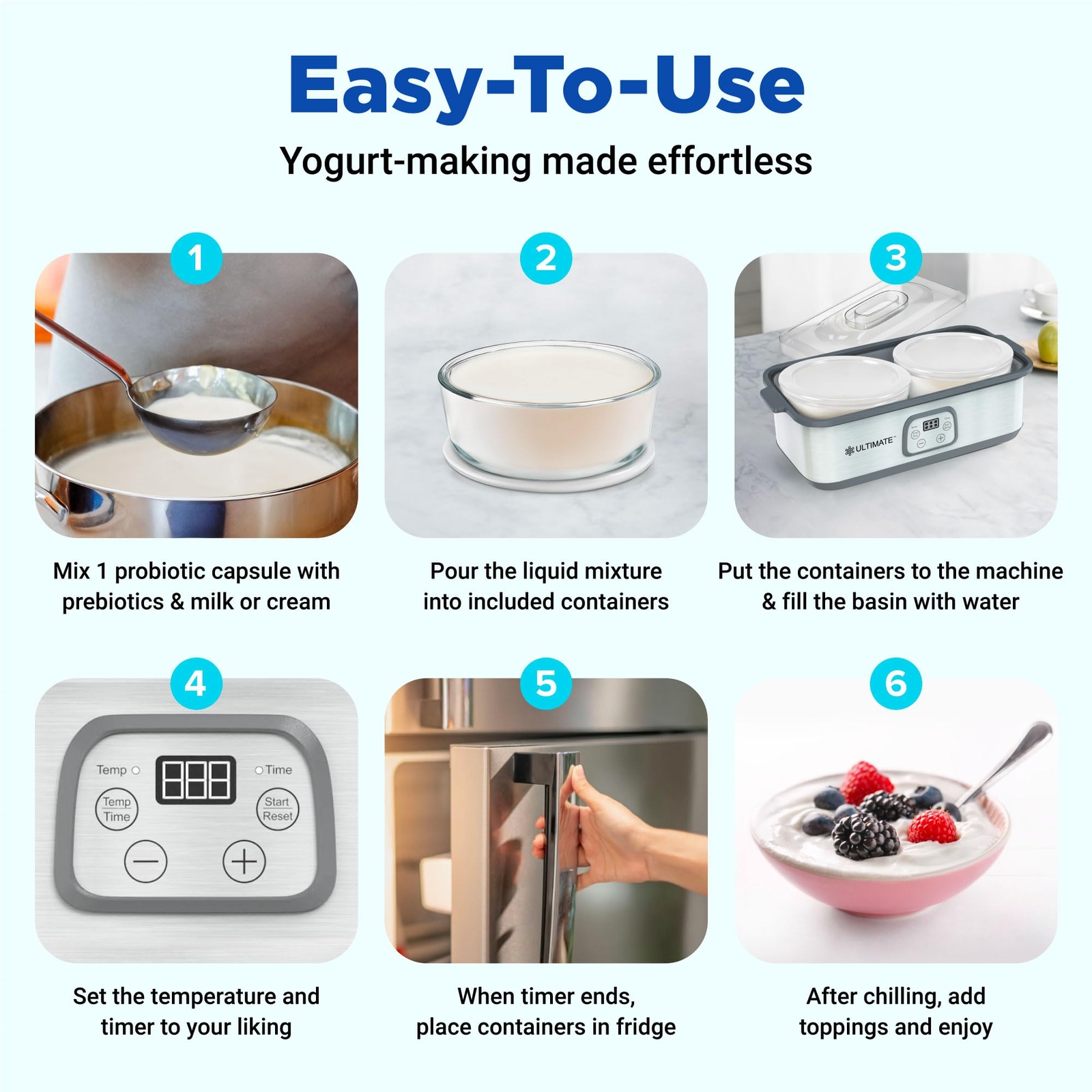 Easy-To-Use

Yogurt-making made effortless

1

Mix 1 probiotic capsule with prebiotics & milk or cream

2

Pour the liquid mixture into included containers

3

ULTIMATE

Put the containers to the machine & fill the basin with water

4

Temp

Time

Temp Time

Start Reset

Set the temperature and timer to your liking

5

When timer ends, place containers in fridge

6

After chilling, add toppings and enjoy