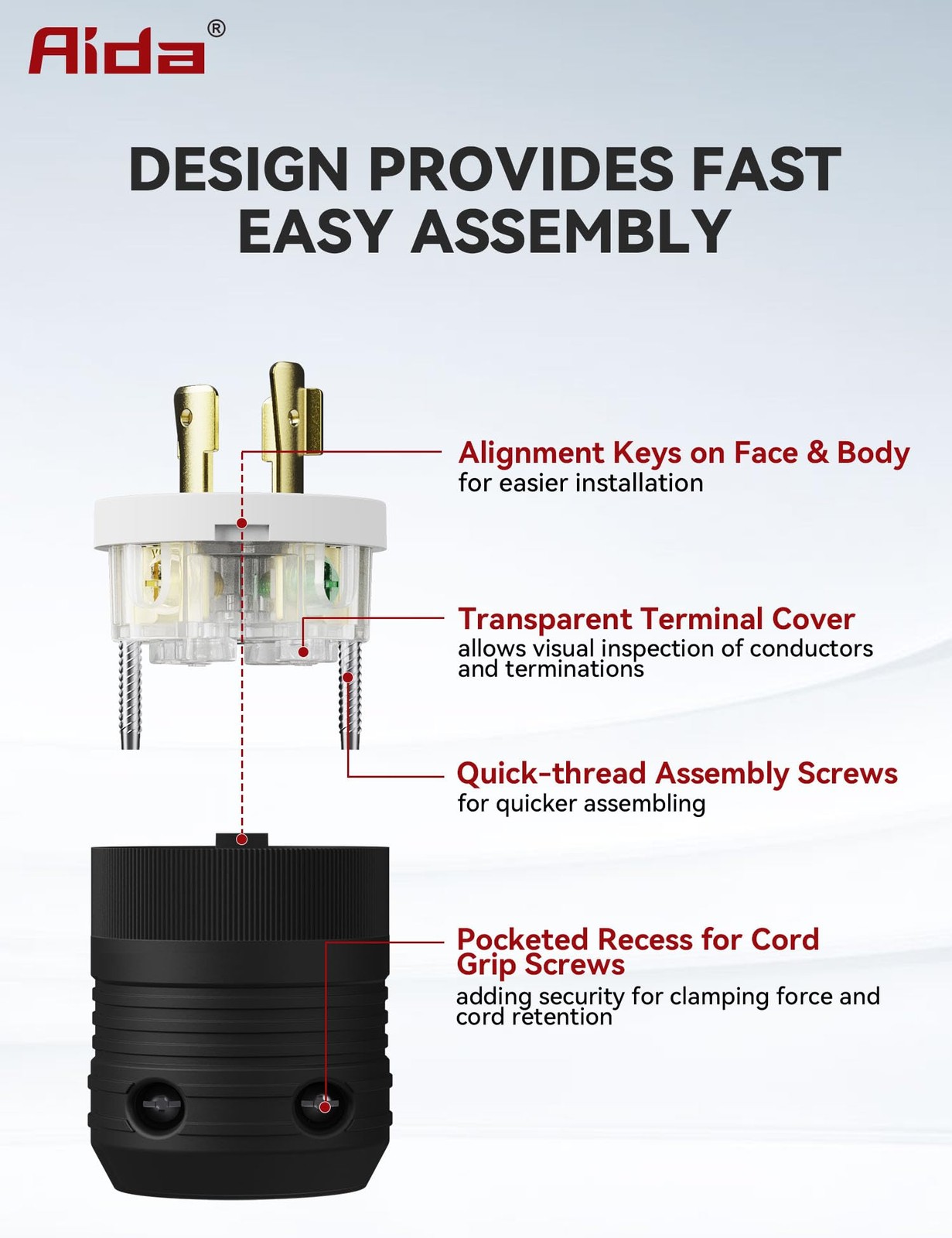 Aida®

DESIGN PROVIDES FAST EASY ASSEMBLY

Alignment Keys on Face & Body
for easier installation

Transparent Terminal Cover
allows visual inspection of conductors and terminations

Quick-thread Assembly Screws
for quicker assembling

Pocketed Recess for Cord Grip Screws
adding security for clamping force and cord retention