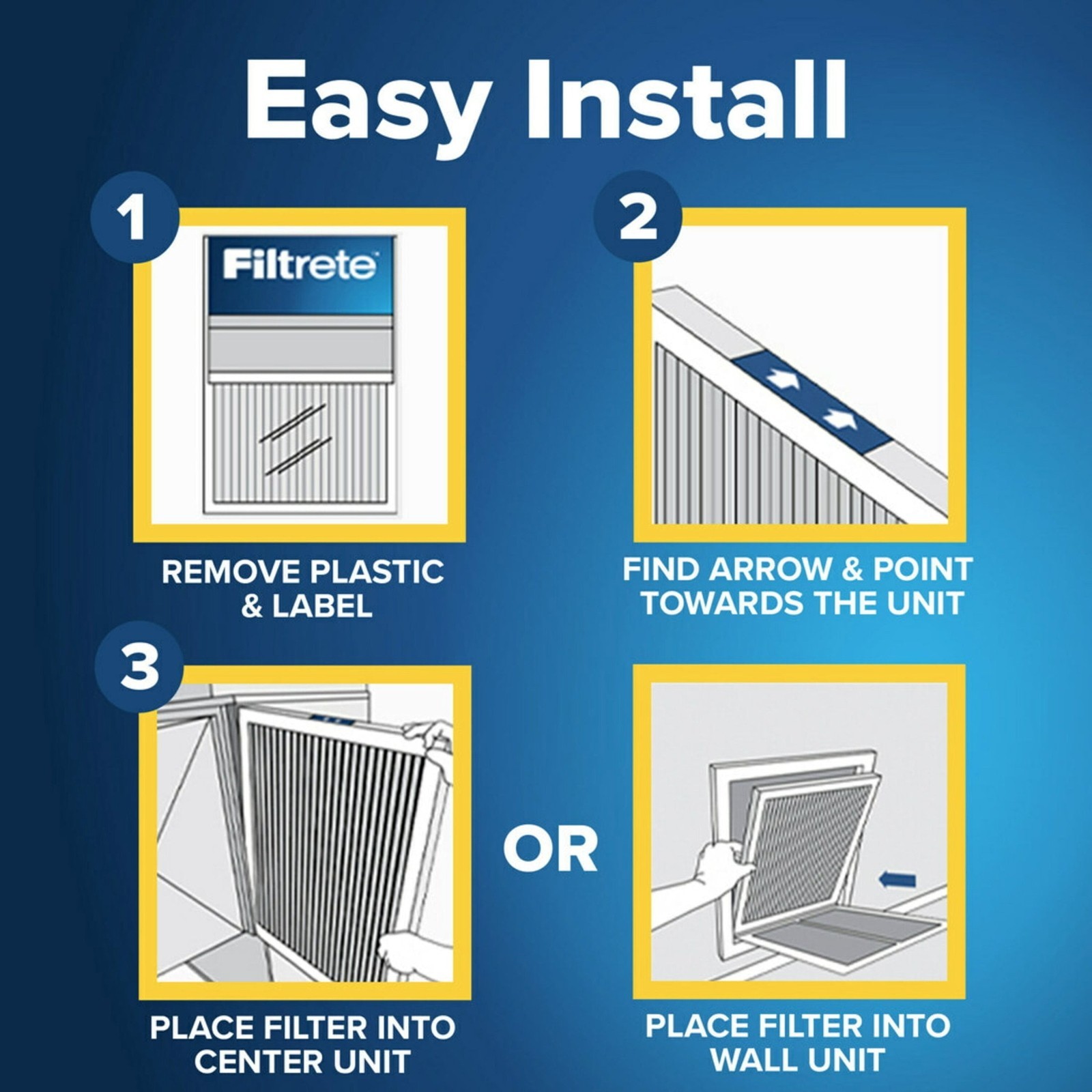 Easy Install

1

Filtrete

REMOVE PLASTIC & LABEL

2

FIND ARROW & POINT TOWARDS THE UNIT

3

PLACE FILTER INTO CENTER UNIT

OR

PLACE FILTER INTO WALL UNIT